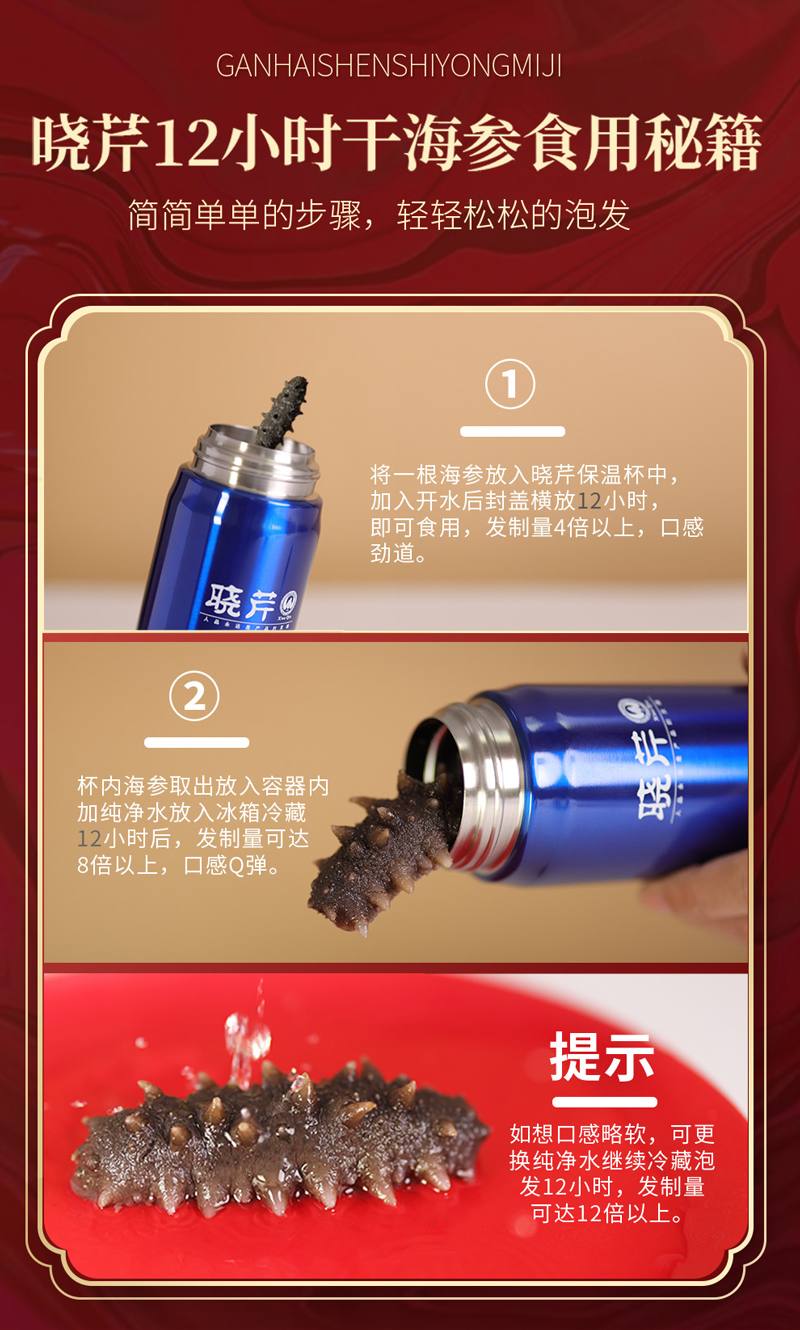 GANHAISHENSHIYONGMIJI

晓芹12小时干海参食用秘籍

简简单单的步骤，轻轻松松的泡发

①

将一根海参放入晓芹保温杯中，加入开水后封盖横放12小时，即可食用，发制量4倍以上，口感劲道。

晓芹

②

杯内海参取出放入容器内加纯净水放入冰箱冷藏12小时后，发制量可达8倍以上，口感Q弹。

晓芹

提示

如想口感略软，可更换纯净水继续冷藏泡发12小时，发制量可达12倍以上。