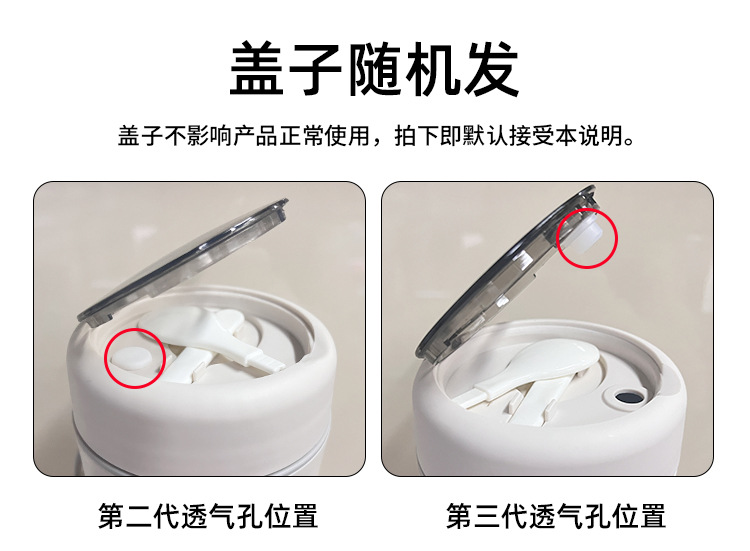 盖子随机发

盖子不影响产品正常使用，拍下即默认接受本说明。

第二代透气孔位置

第三代透气孔位置