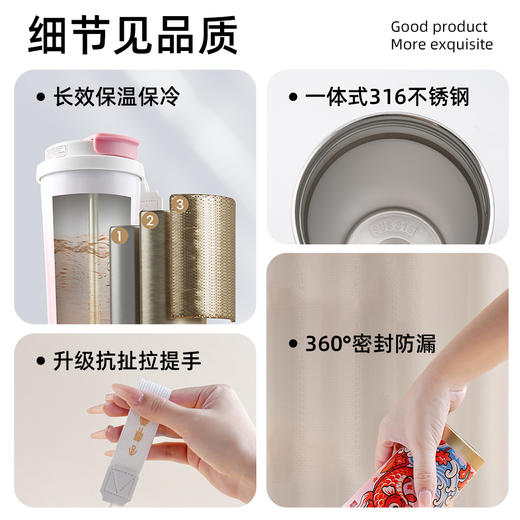 细节见品质

Good product
More exquisite

• 长效保温保冷

1
2
3

• 一体式316不锈钢

SUS316

• 升级抗扯拉提手

• 360°密封防漏