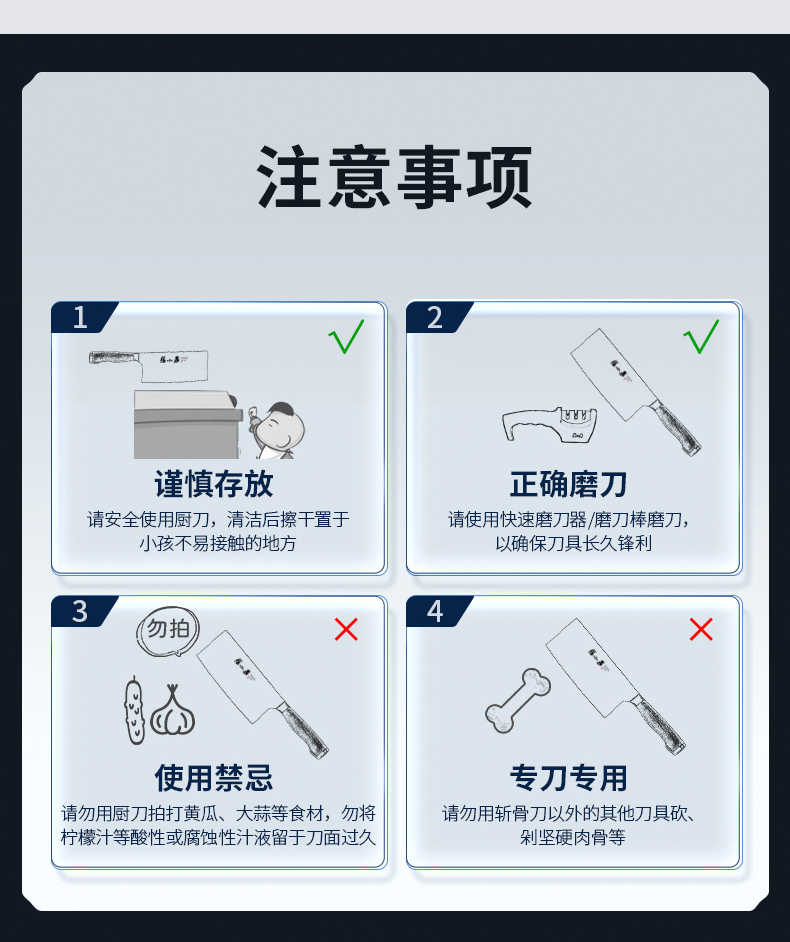 注意事项

1

谨慎存放

请安全使用厨刀，清洁后擦干置于小孩不易接触的地方

2

正确磨刀

请使用快速磨刀器/磨刀棒磨刀，以确保刀具长久锋利

3

勿拍

使用禁忌

请勿用厨刀拍打黄瓜、大蒜等食材，勿将柠檬汁等酸性或腐蚀性汁液留于刀面过久

4

专刀专用

请勿用斩骨刀以外的其他刀具砍、剁坚硬肉骨等