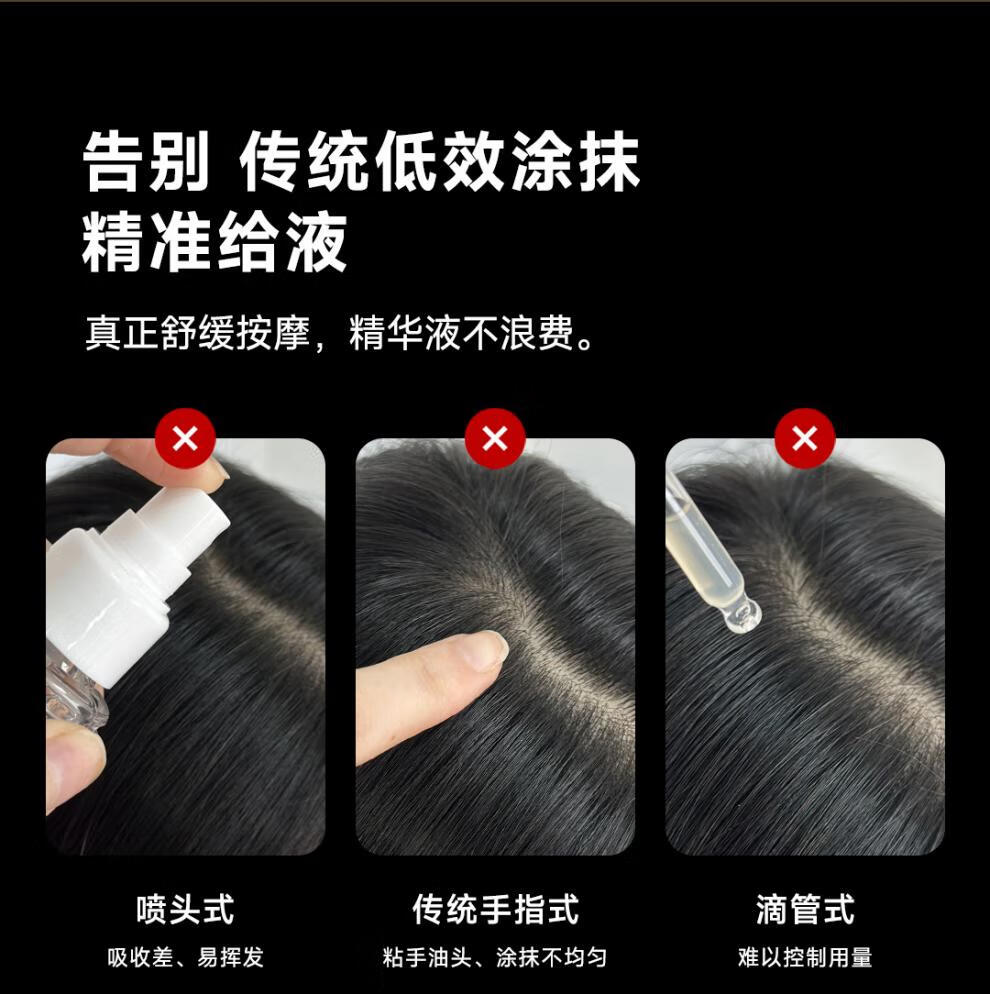 告别 传统低效涂抹
精准给液

真正舒缓按摩，精华液不浪费。

喷头式
吸收差、易挥发

传统手指式
粘手油头、涂抹不均匀

滴管式
难以控制用量