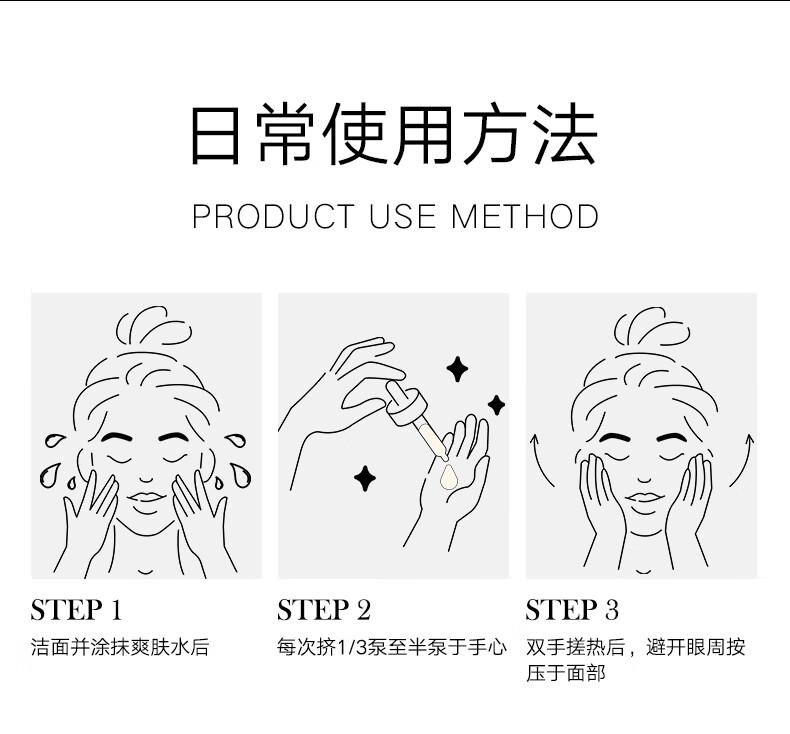 日常使用方法

PRODUCT USE METHOD

STEP 1
洁面并涂抹爽肤水后

STEP 2
每次挤1/3泵至半泵于手心

STEP 3
双手搓热后，避开眼周按压于面部