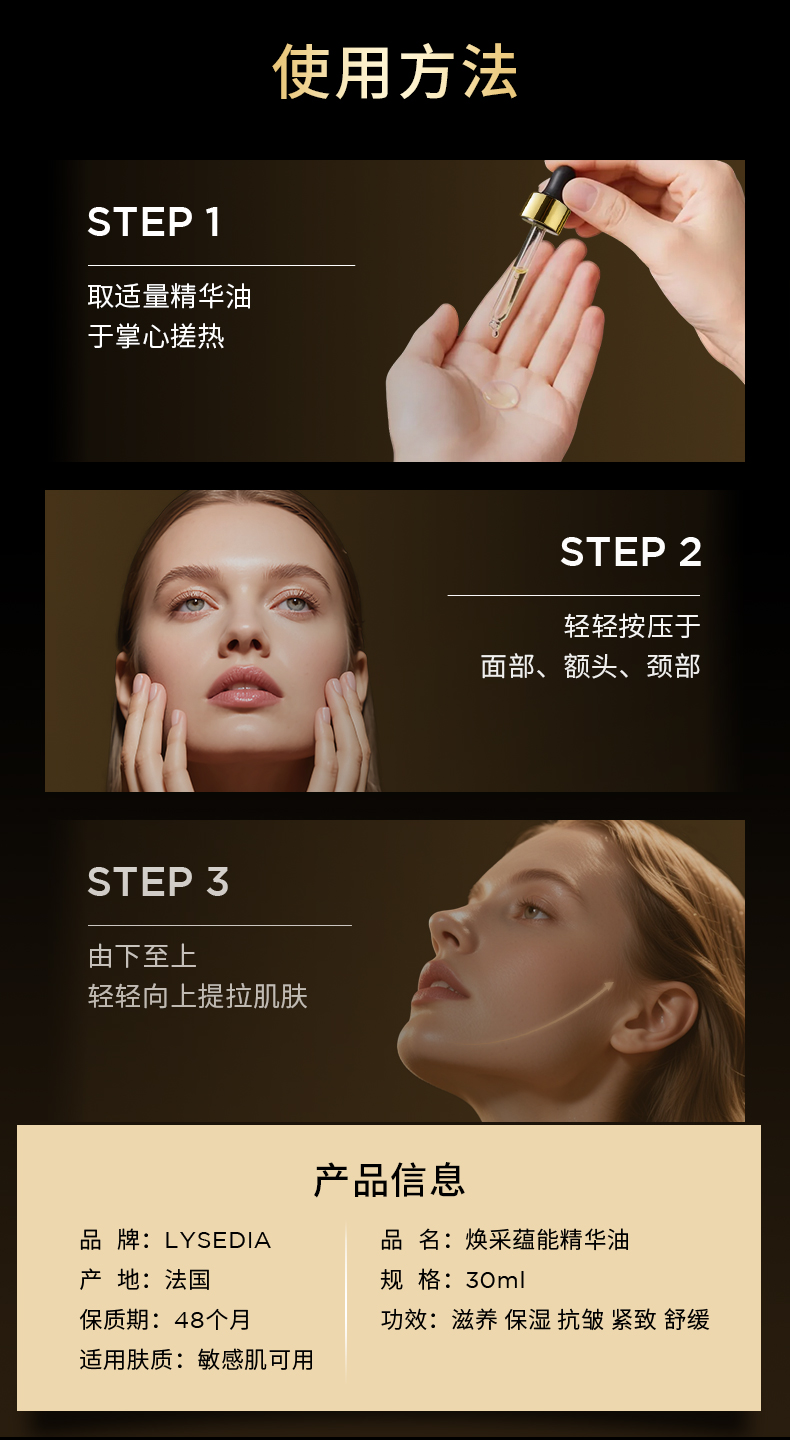 使用方法

STEP 1

取适量精华油
于掌心搓热

STEP 2

轻轻按压于
面部、额头、颈部

STEP 3

由下至上
轻轻向上提拉肌肤

产品信息

品 牌：LYSEDIA
产 地：法国
保质期：48个月
适用肤质：敏感肌可用

品 名：焕采蕴能精华油
规 格：30ml
功效：滋养 保湿 抗皱 紧致 舒缓