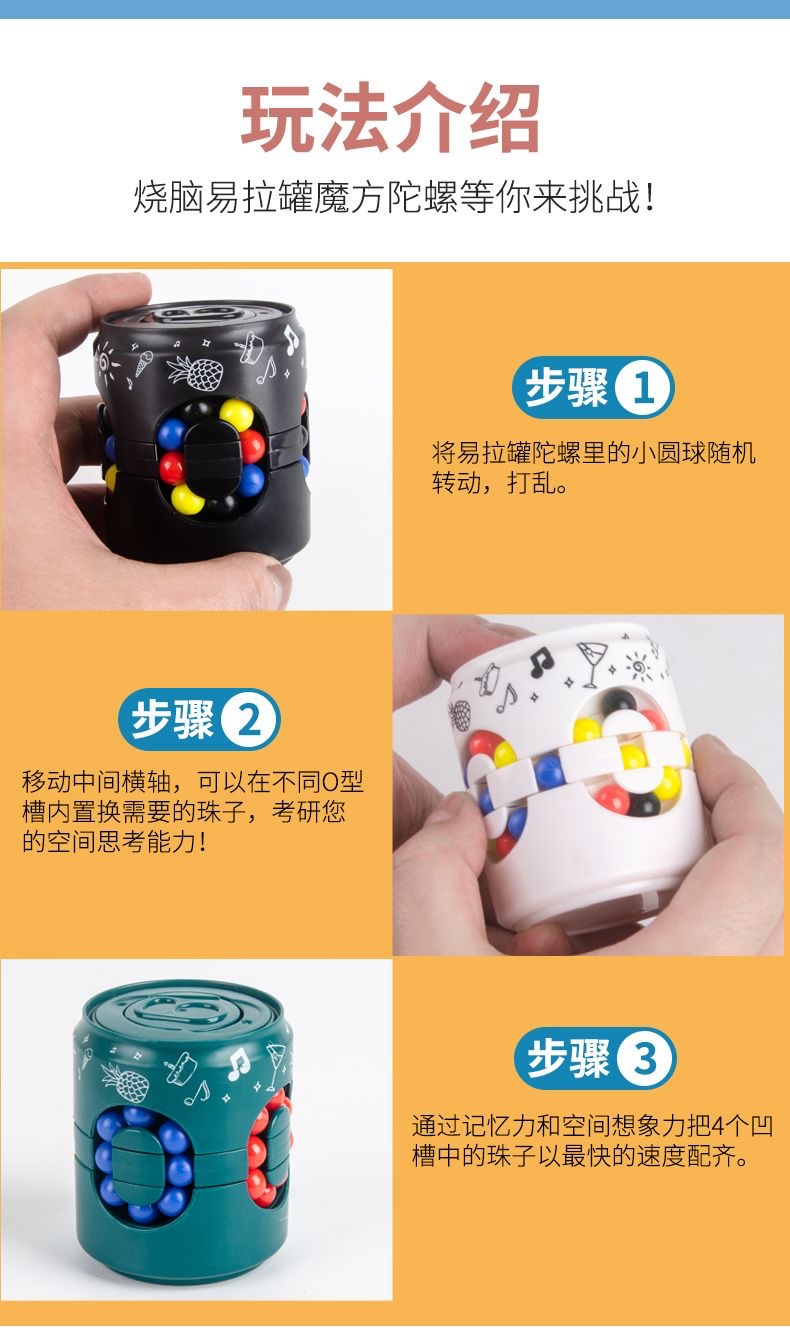 玩法介绍

烧脑易拉罐魔方陀螺等你来挑战!

步骤 1

将易拉罐陀螺里的小圆球随机转动，打乱。

步骤 2

移动中间横轴，可以在不同O型槽内置换需要的珠子，考研您的空间思考能力!

步骤 3

通过记忆力和空间想象力把4个凹槽中的珠子以最快的速度配齐。