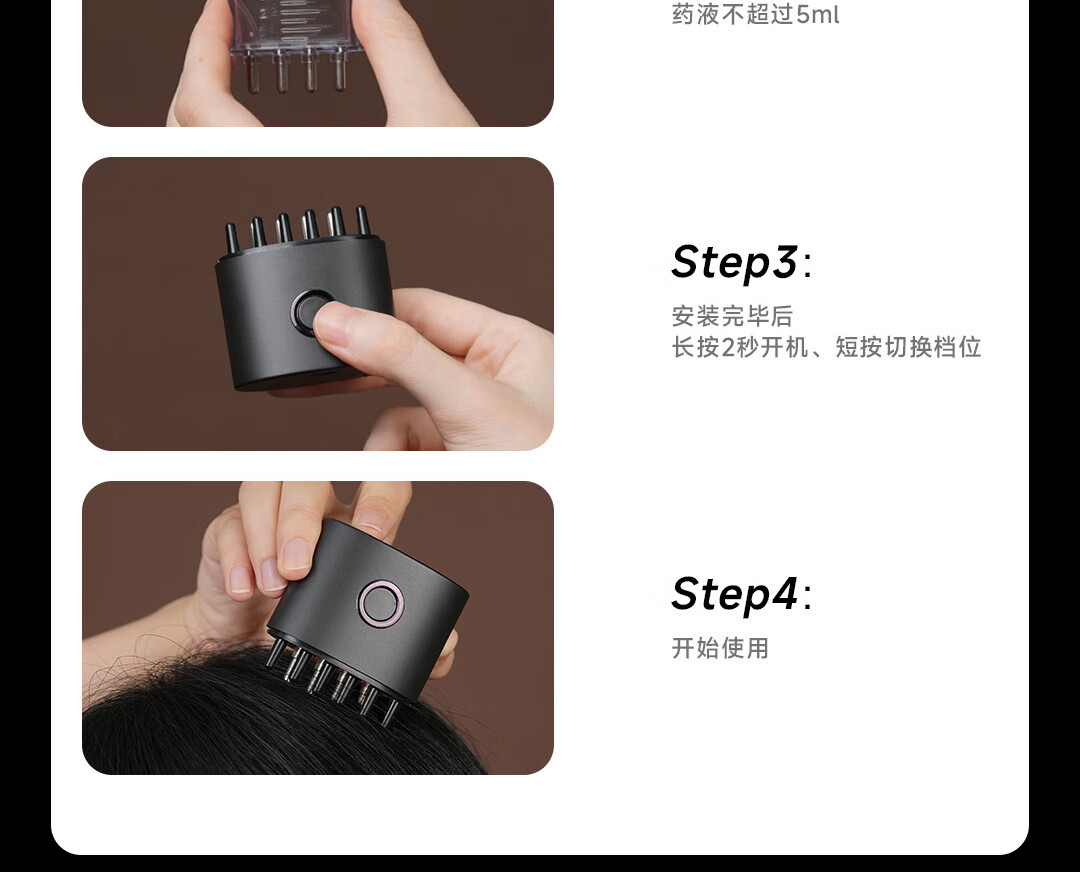 药液不超过5ml

Step3:
安装完毕后
长按2秒开机、短按切换档位

Step4:
开始使用