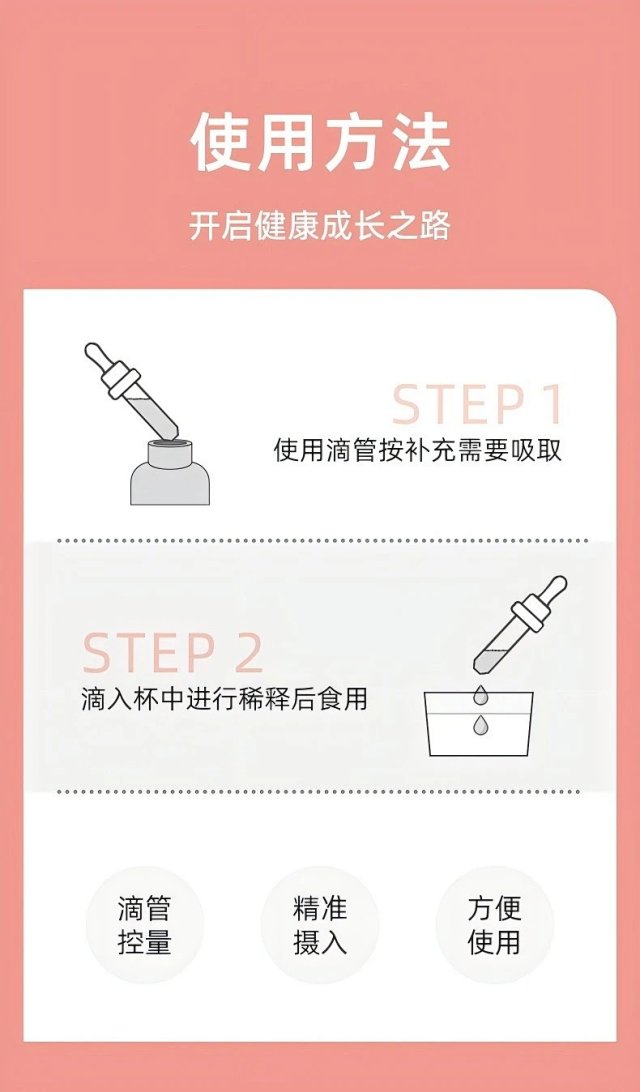 使用方法

开启健康成长之路

STEP 1
使用滴管按补充需要吸取

STEP 2
滴入杯中进行稀释后食用

滴管控量

精准摄入

方便使用