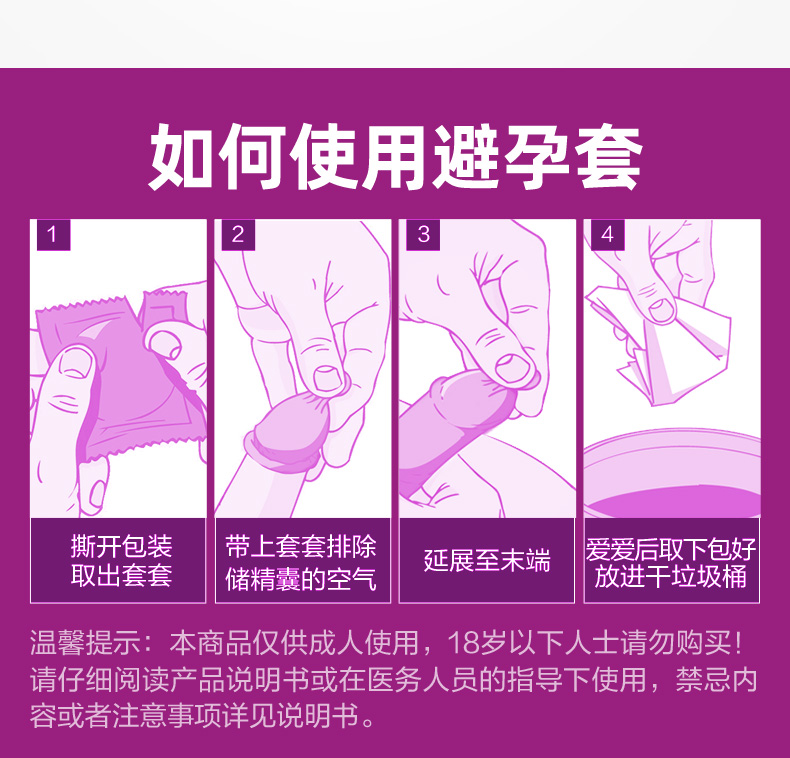 如何使用避孕套

1

撕开包装
取出套套

2

带上套套排除
储精囊的空气

3

延展至末端

4

爱爱后取下包好
放进干垃圾桶

温馨提示：本商品仅供成人使用，18岁以下人士请勿购买！请仔细阅读产品说明书或在医务人员的指导下使用，禁忌内容或者注意事项详见说明书。