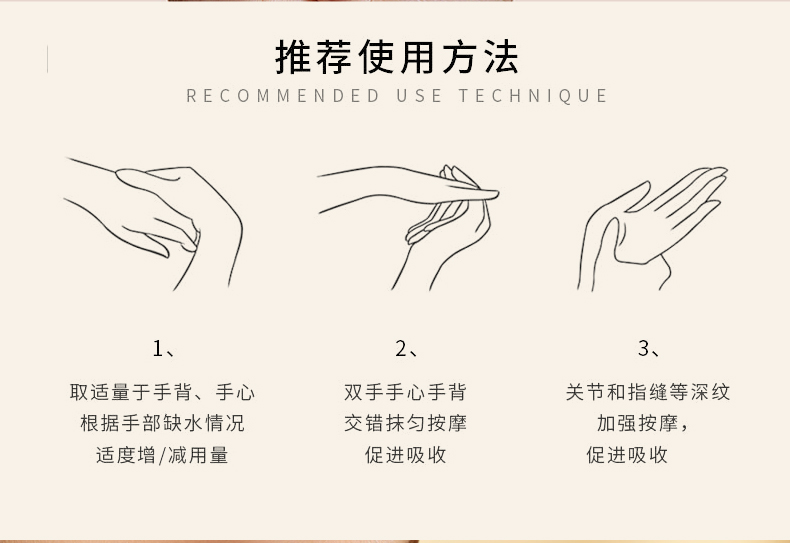 推荐使用方法
RECOMMENDED USE TECHNIQUE

1、
取适量于手背、手心
根据手部缺水情况
适度增/减用量

2、
双手手心手背
交错抹匀按摩
促进吸收

3、
关节和指缝等深纹
加强按摩，
促进吸收