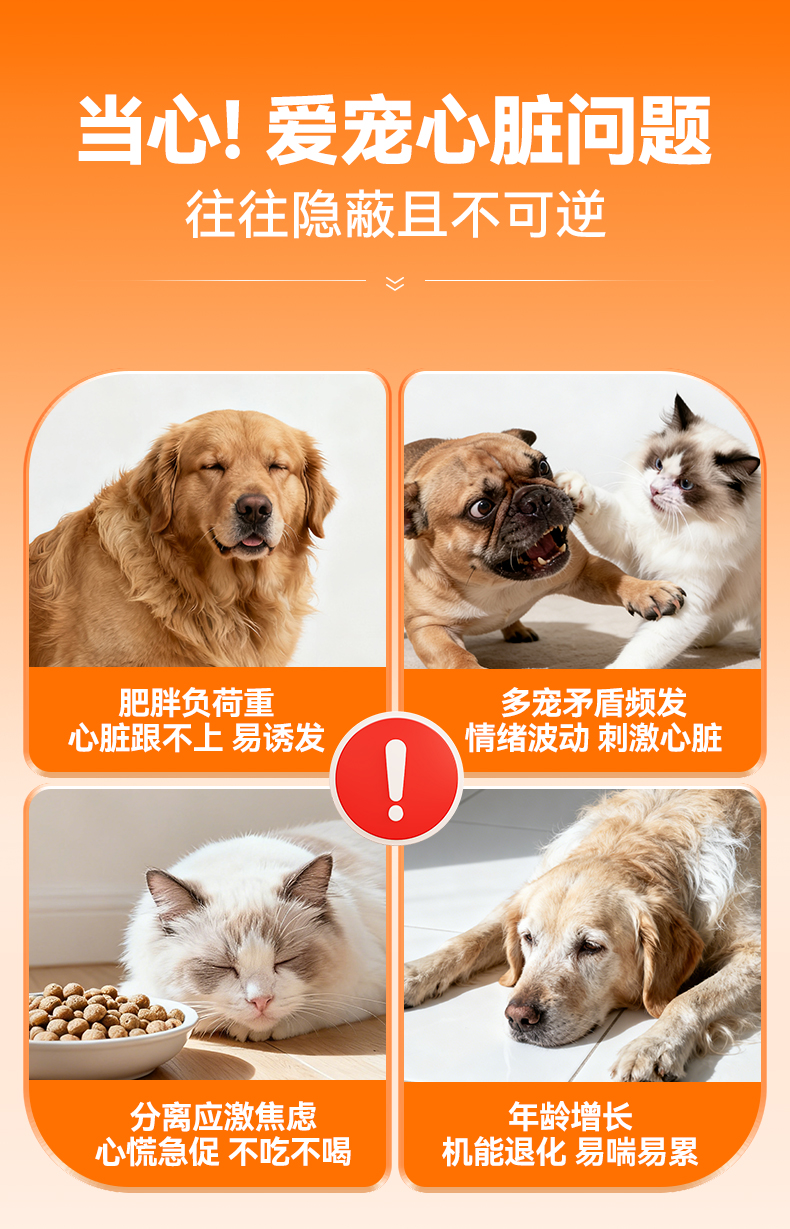 当心! 爱宠心脏问题
往往隐蔽且不可逆

肥胖负荷重
心脏跟不上 易诱发

多宠矛盾频发
情绪波动 刺激心脏

!

分离应激焦虑
心慌急促 不吃不喝

年龄增长
机能退化 易喘易累