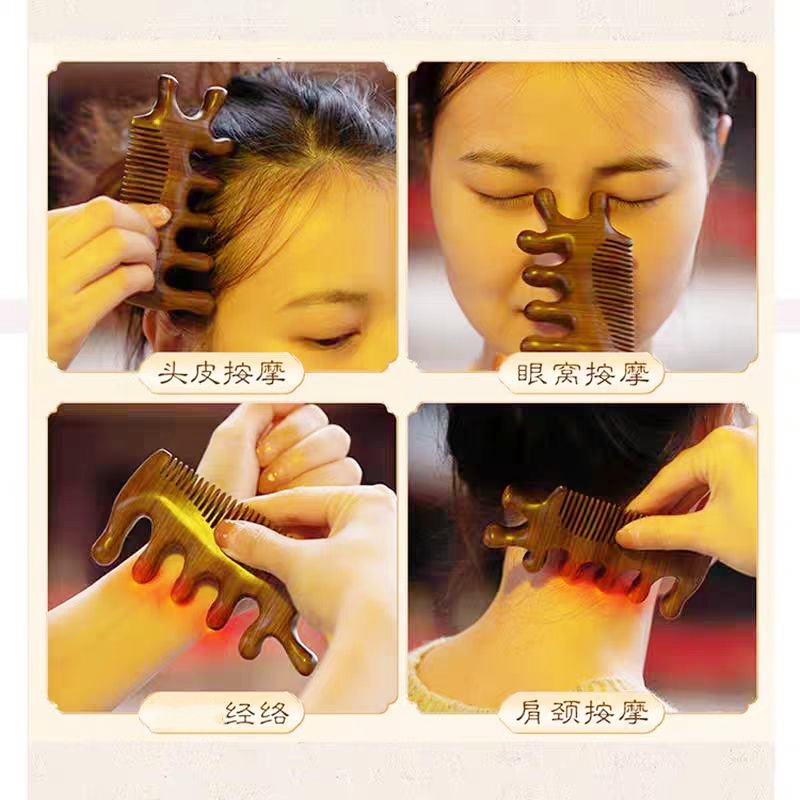 头皮按摩

眼窝按摩

经络

肩颈按摩