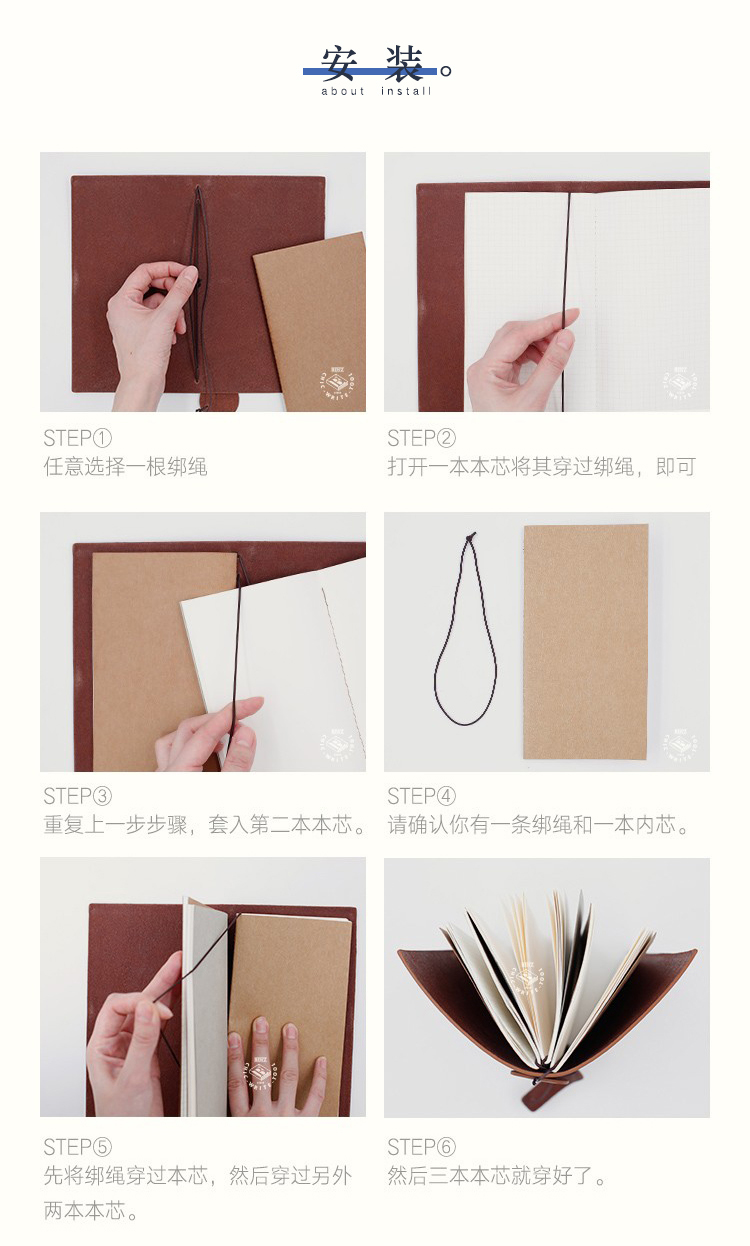 安装。
about install

STEP①
任意选择一根绑绳

STEP②
打开一本本芯将其穿过绑绳，即可

STEP③
重复上一步步骤，套入第二本本芯。

STEP④
请确认你有一条绑绳和一本内芯。

STEP⑤
先将绑绳穿过本芯，然后穿过另外两本本芯。

STEP⑥
然后三本本芯就穿好了。