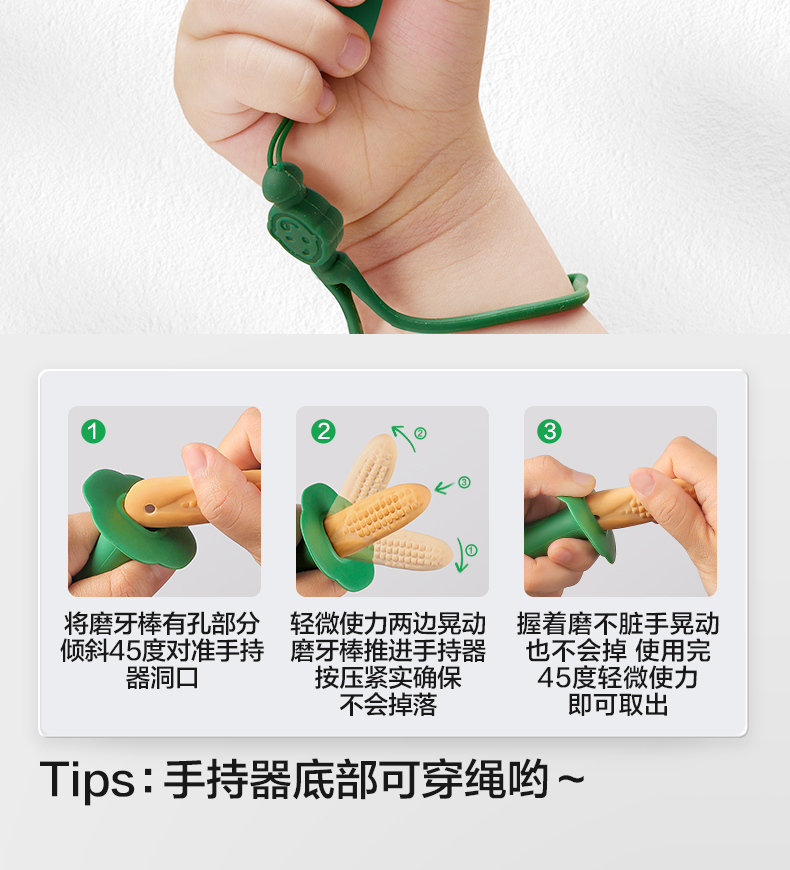 1

将磨牙棒有孔部分倾斜45度对准手持器洞口

2

② ③ ①

轻微使力两边晃动磨牙棒推进手持器按压紧实确保不会掉落

3

握着磨不脏手晃动也不会掉 使用完45度轻微使力即可取出

Tips：手持器底部可穿绳哟～