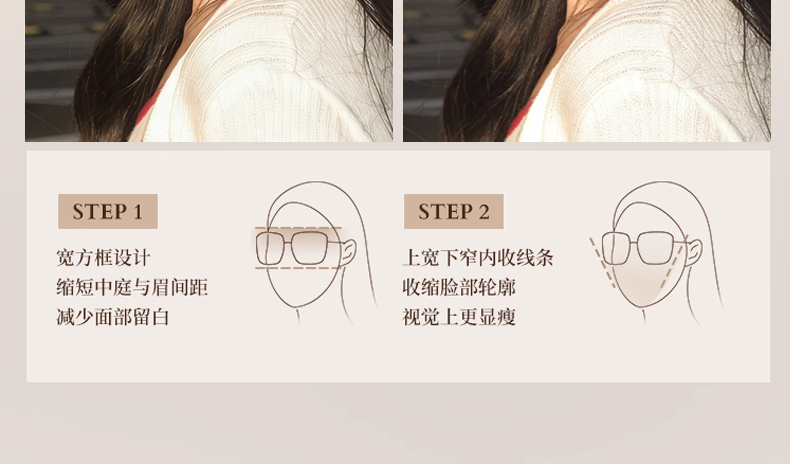 STEP 1

宽方框设计
缩短中庭与眉间距
减少面部留白

STEP 2

上宽下窄内收线条
收缩脸部轮廓
视觉上更显瘦