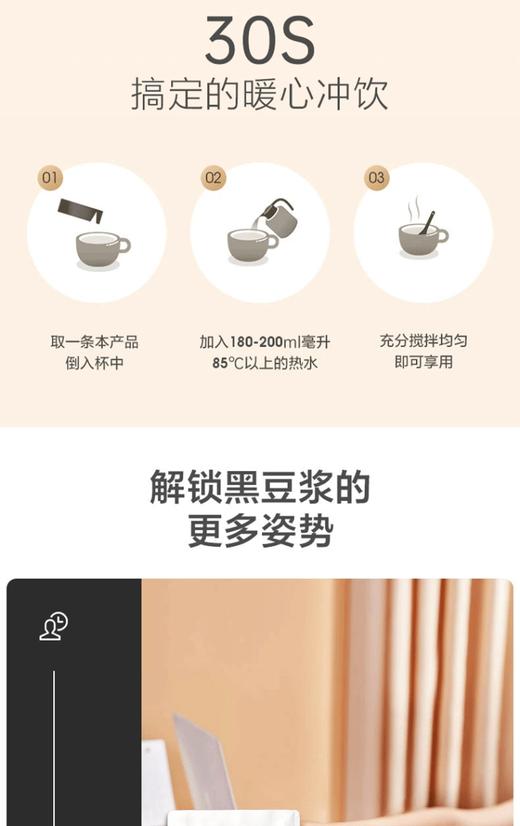 30S
搞定的暖心冲饮

01
取一条本产品
倒入杯中

02
加入180-200ml毫升
85℃以上的热水

03
充分搅拌均匀
即可享用

解锁黑豆浆的
更多姿势