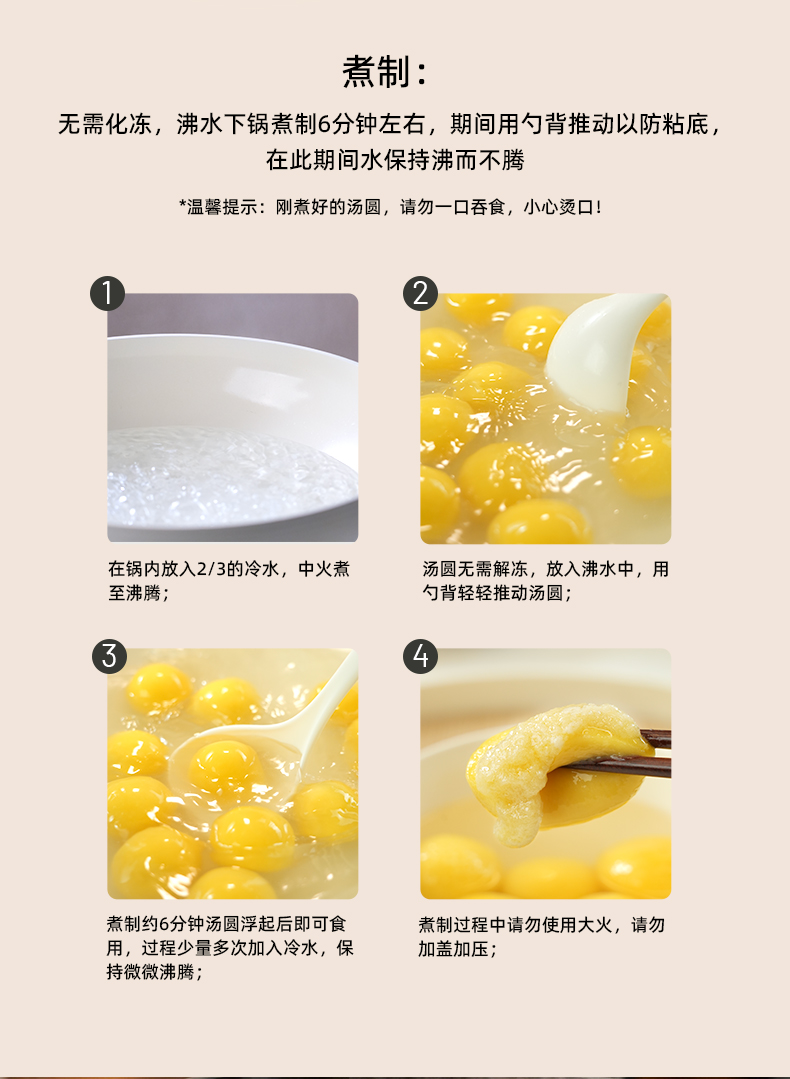 煮制：

无需化冻，沸水下锅煮制6分钟左右，期间用勺背推动以防粘底，在此期间水保持沸而不腾

*温馨提示：刚煮好的汤圆，请勿一口吞食，小心烫口！

1

在锅内放入2/3的冷水，中火煮至沸腾；

2

汤圆无需解冻，放入沸水中，用勺背轻轻推动汤圆；

3

煮制约6分钟汤圆浮起后即可食用，过程少量多次加入冷水，保持微微沸腾；

4

煮制过程中请勿使用大火，请勿加盖加压；