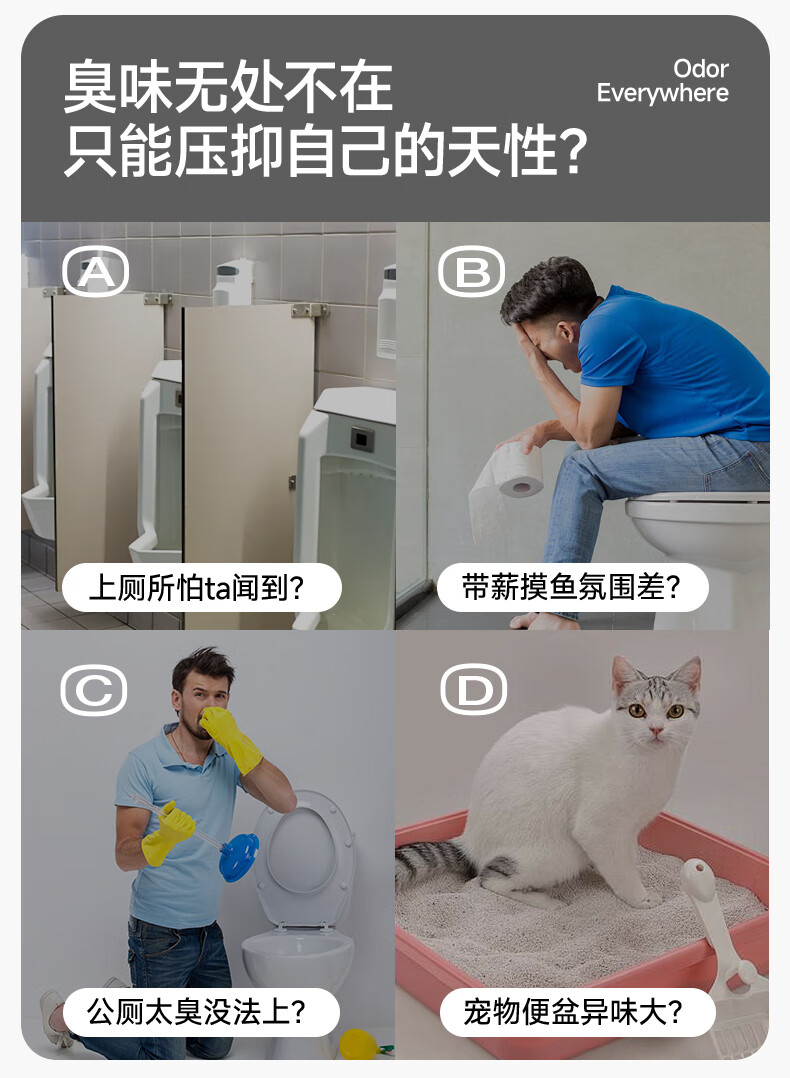 臭味无处不在
只能压抑自己的天性?

Odor
Everywhere

A

上厕所怕ta闻到?

B

带薪摸鱼氛围差?

C

公厕太臭没法上?

D

宠物便盆异味大?