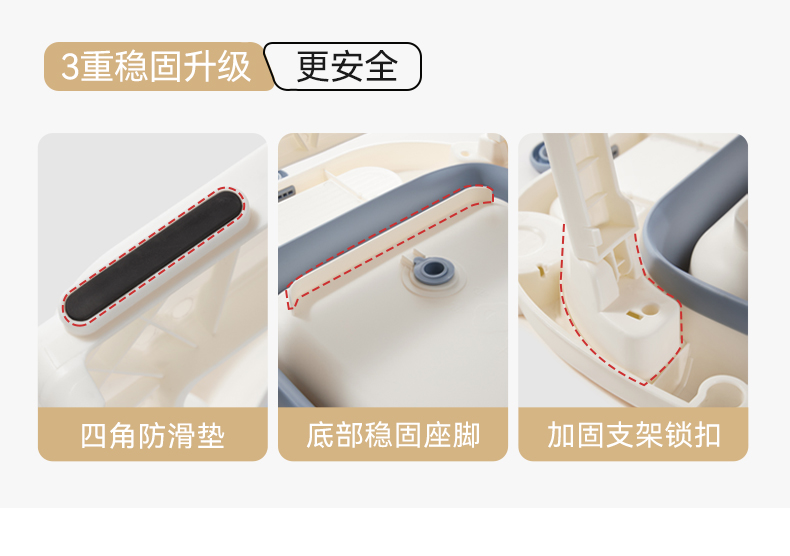 3重稳固升级 更安全

四角防滑垫

底部稳固座脚

加固支架锁扣