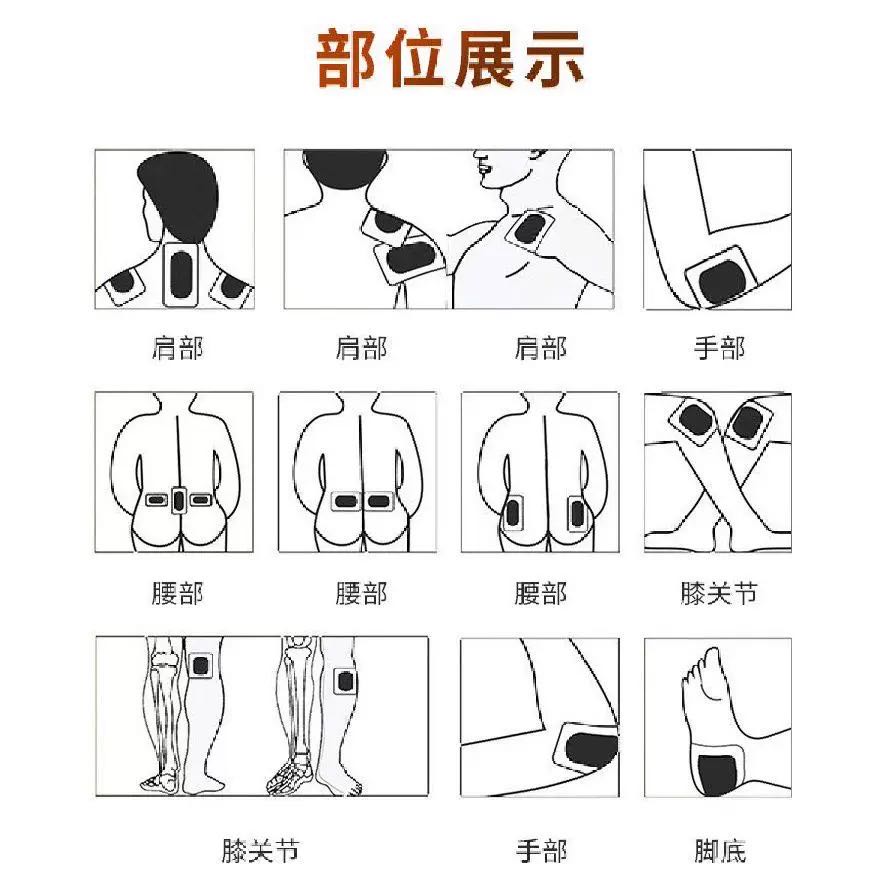 部位展示

肩部

肩部

肩部

手部

腰部

腰部

腰部

膝关节

膝关节

手部

脚底