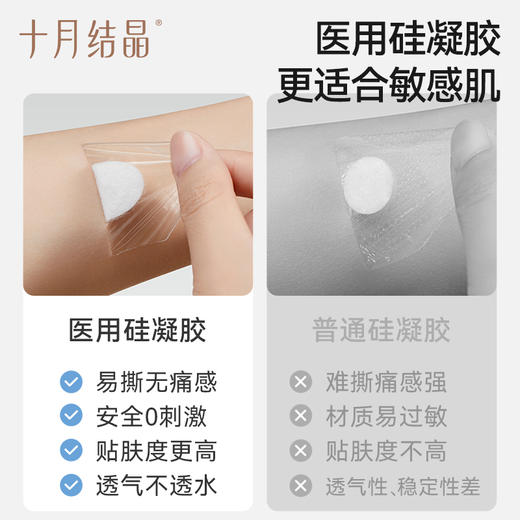 十月结晶®

医用硅凝胶
更适合敏感肌

医用硅凝胶

易撕无痛感
安全0刺激
贴肤度更高
透气不透水

普通硅凝胶

难撕痛感强
材质易过敏
贴肤度不高
透气性、稳定性差