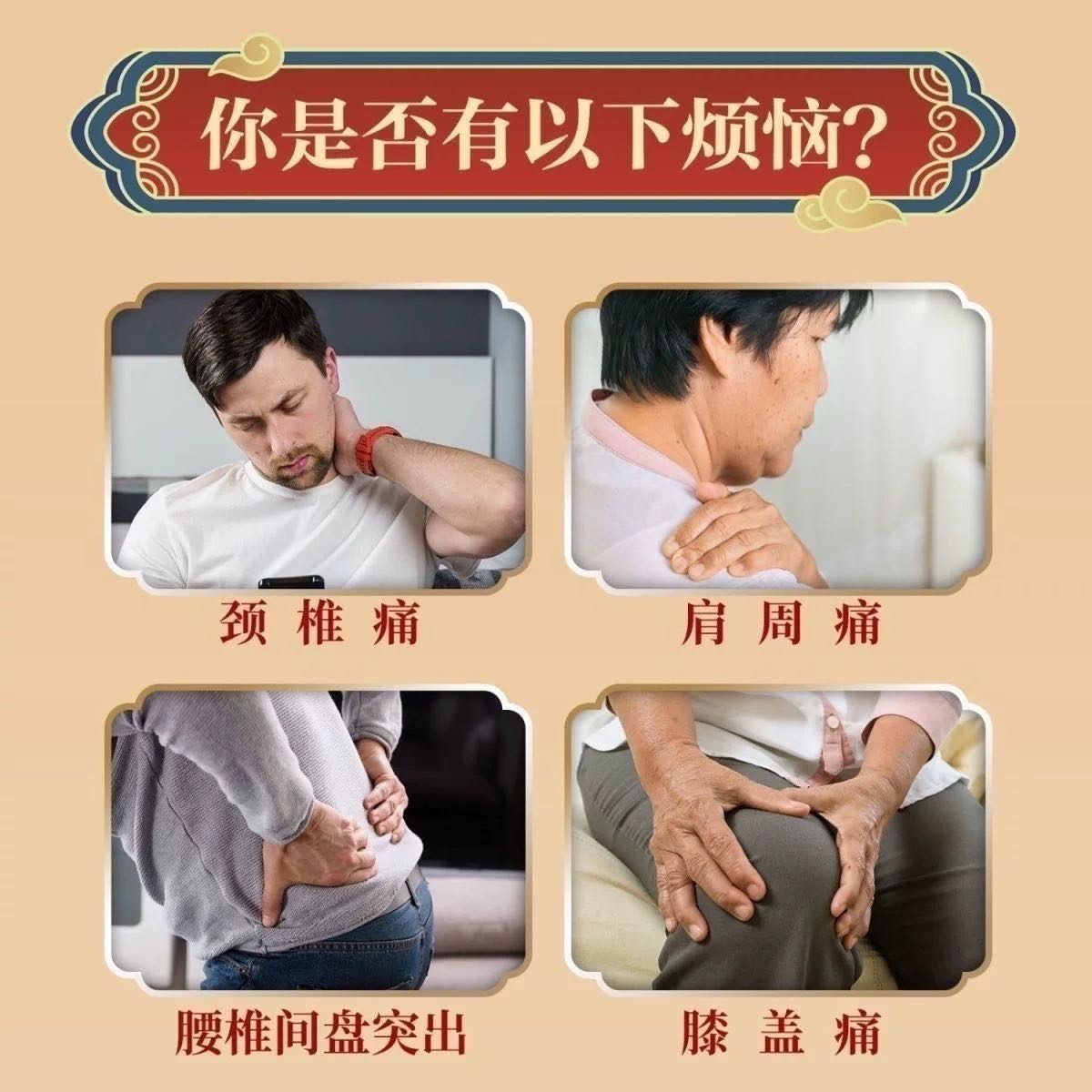 你是否有以下烦恼?

颈椎痛

肩周痛

腰椎间盘突出

膝盖痛