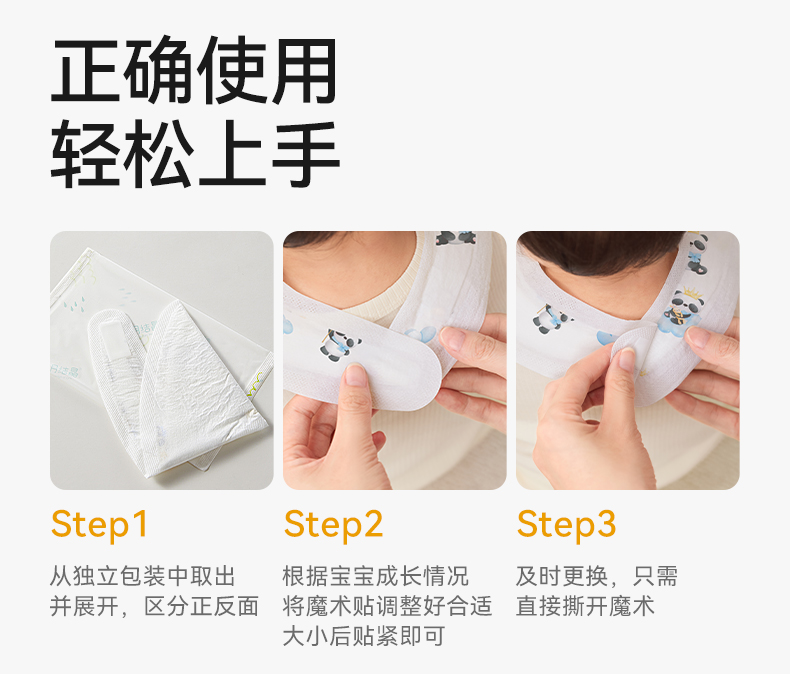 正确使用
轻松上手

Step1
从独立包装中取出并展开，区分正反面

Step2
根据宝宝成长情况将魔术贴调整好合适大小后贴紧即可

Step3
及时更换，只需直接撕开魔术