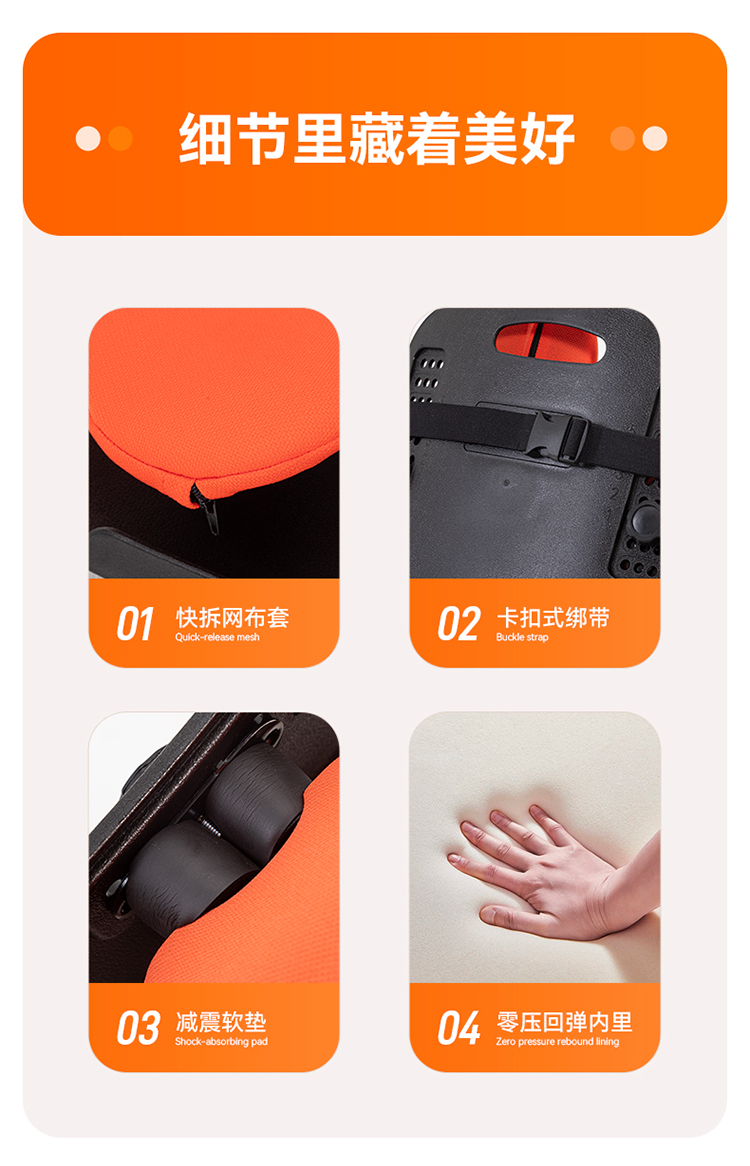 细节里藏着美好

01 快拆网布套
Quick-release mesh

02 卡扣式绑带
Buckle strap

03 减震软垫
Shock-absorbing pad

04 零压回弹内里
Zero pressure rebound lining