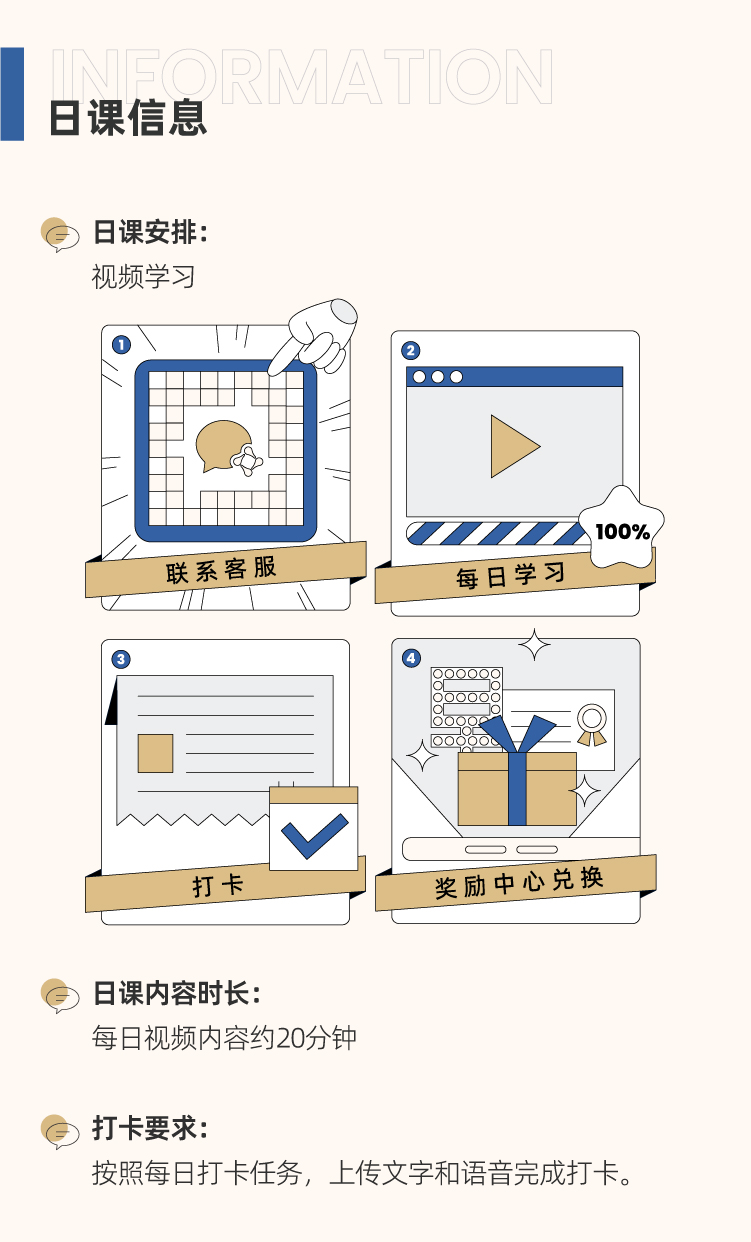 INFORMATION
日课信息

日课安排：
视频学习

1
联系客服

2
100%
每日学习

3
打卡

4
奖励中心兑换

日课内容时长：
每日视频内容约20分钟

打卡要求：
按照每日打卡任务，上传文字和语音完成打卡。