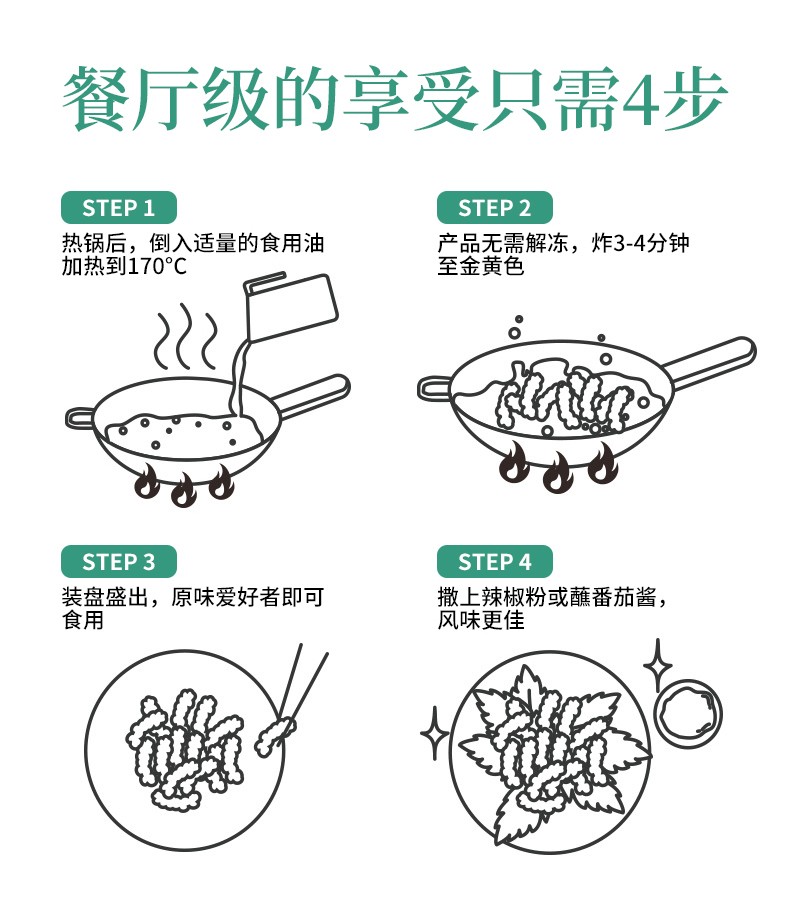 餐厅级的享受只需4步

STEP 1
热锅后，倒入适量的食用油加热到170°C

STEP 2
产品无需解冻，炸3-4分钟至金黄色

STEP 3
装盘盛出，原味爱好者即可食用

STEP 4
撒上辣椒粉或蘸番茄酱，风味更佳