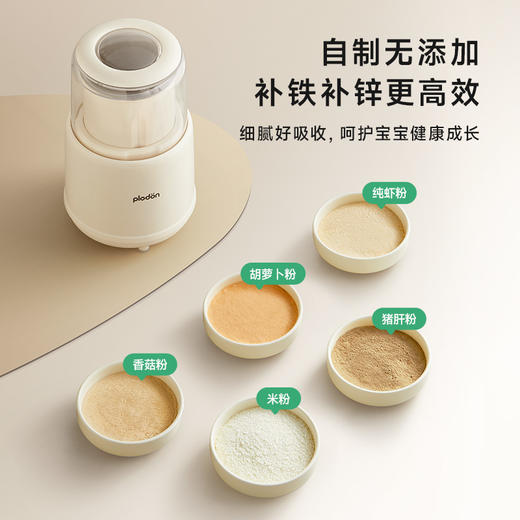 自制无添加
补铁补锌更高效
细腻好吸收，呵护宝宝健康成长

plodon

纯虾粉

胡萝卜粉

猪肝粉

香菇粉

米粉