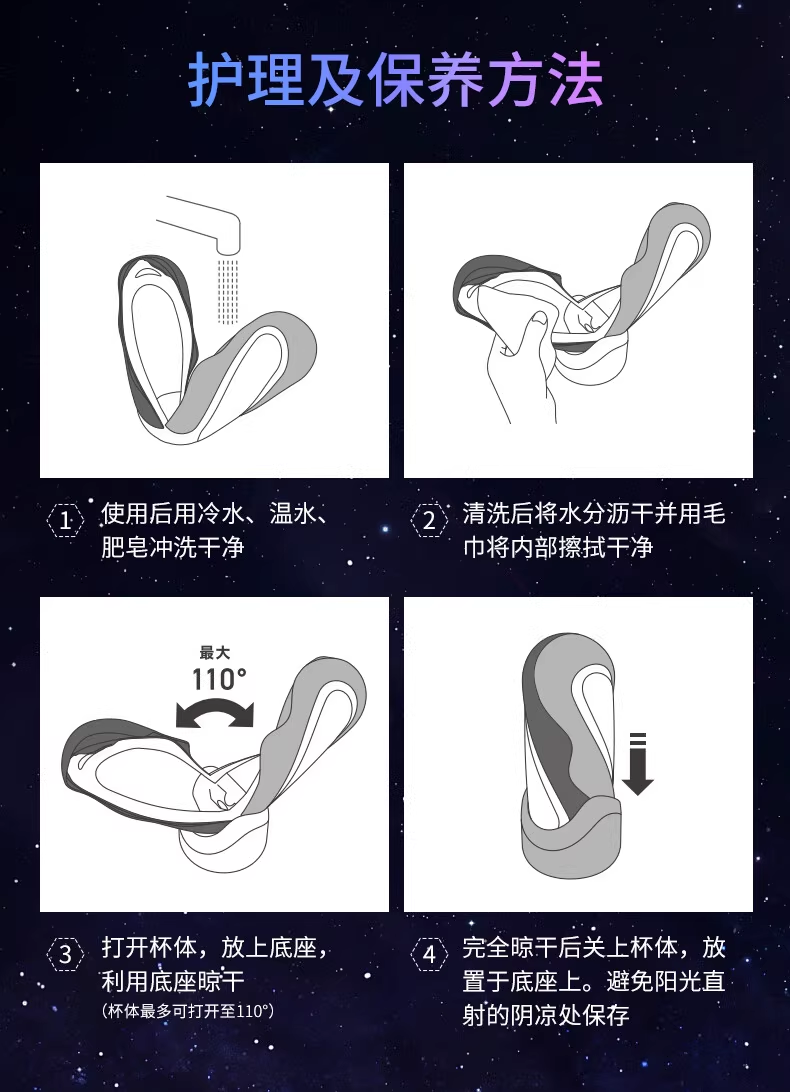 护理及保养方法

1 使用后用冷水、温水、肥皂冲洗干净

2 清洗后将水分沥干并用毛巾将内部擦拭干净

最大
110°

3 打开杯体，放上底座，利用底座晾干
（杯体最多可打开至110°）

4 完全晾干后关上杯体，放置于底座上。避免阳光直射的阴凉处保存