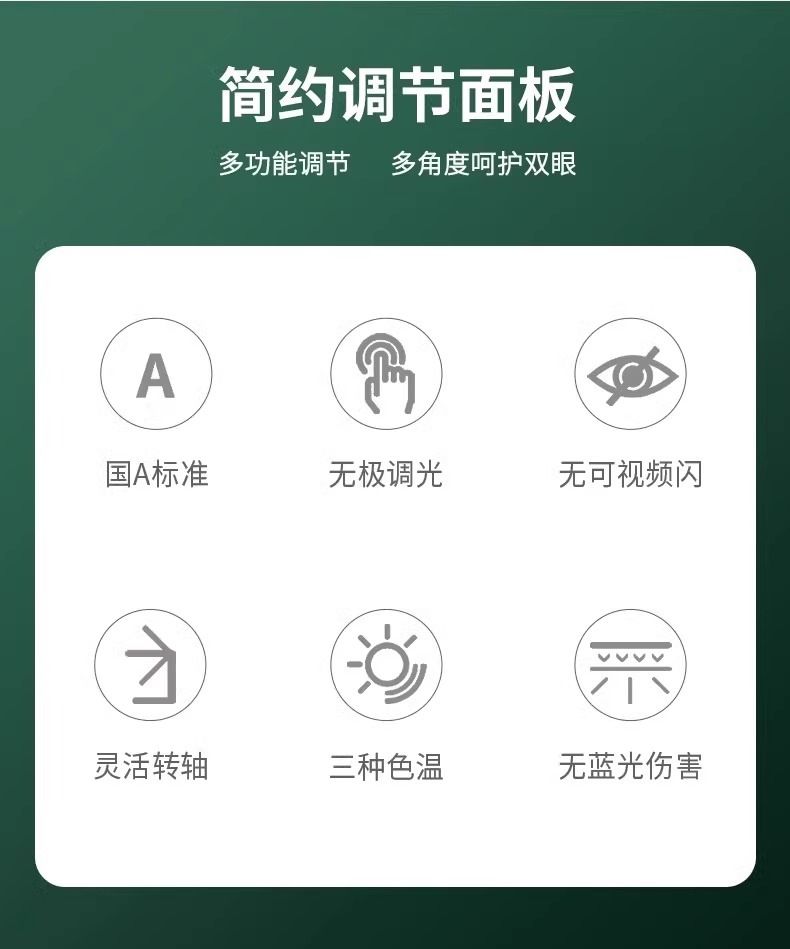 简约调节面板

多功能调节 多角度呵护双眼

A

国A标准

无极调光

无可视频闪

灵活转轴

三种色温

无蓝光伤害