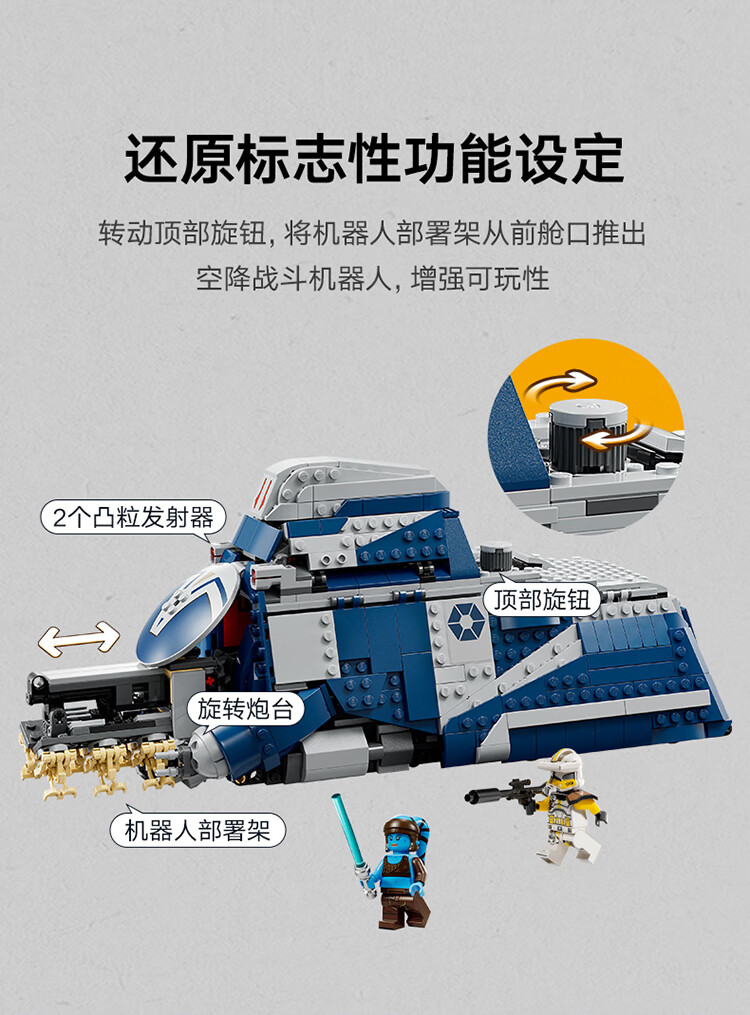 还原标志性功能设定

转动顶部旋钮，将机器人部署架从前舱口推出
空降战斗机器人，增强可玩性

2个凸粒发射器

顶部旋钮

旋转炮台

机器人部署架