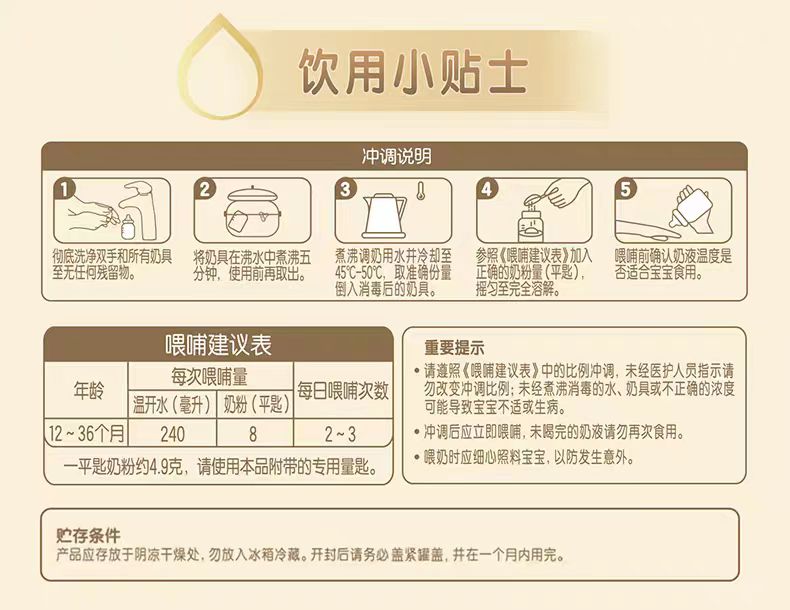 饮用小贴士

冲调说明

1
彻底洗净双手和所有奶具至无任何残留物。

2
将奶具在沸水中煮沸五分钟，使用前再取出。

3
煮沸调奶用水并冷却至45℃-50℃，取准确份量倒入消毒后的奶具。

4
参照《喂哺建议表》加入正确的奶粉量（平匙），摇匀至完全溶解。

5
喂哺前确认奶液温度是否适合宝宝食用。

喂哺建议表

| 年龄 | 每次喂哺量 | | 每日喂哺次数 |
|---|---|---|---|
| | 温开水（毫升） | 奶粉（平匙） | |
| 12～36个月 | 240 | 8 | 2～3 |

一平匙奶粉约4.9克，请使用本品附带的专用量匙。

重要提示
• 请遵照《喂哺建议表》中的比例冲调，未经医护人员指示请勿改变冲调比例；未经煮沸消毒的水、奶具或不正确的浓度可能导致宝宝不适或生病。
• 冲调后应立即喂哺，未喝完的奶液请勿再次食用。
• 喂奶时应细心照料宝宝，以防发生意外。

贮存条件
产品应存放于阴凉干燥处，勿放入冰箱冷藏。开封后请务必盖紧罐盖，并在一个月内用完。