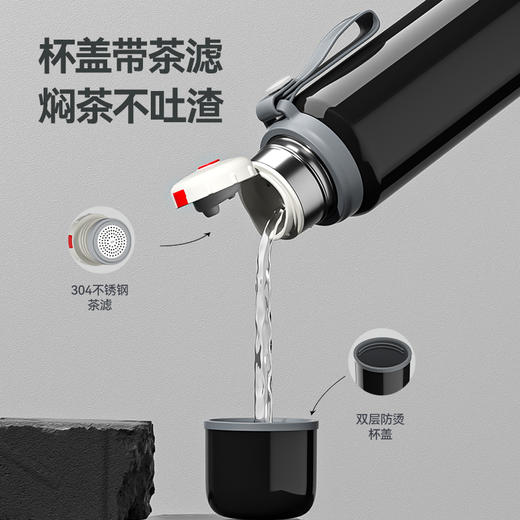 杯盖带茶滤
焖茶不吐渣

304不锈钢
茶滤

双层防烫
杯盖