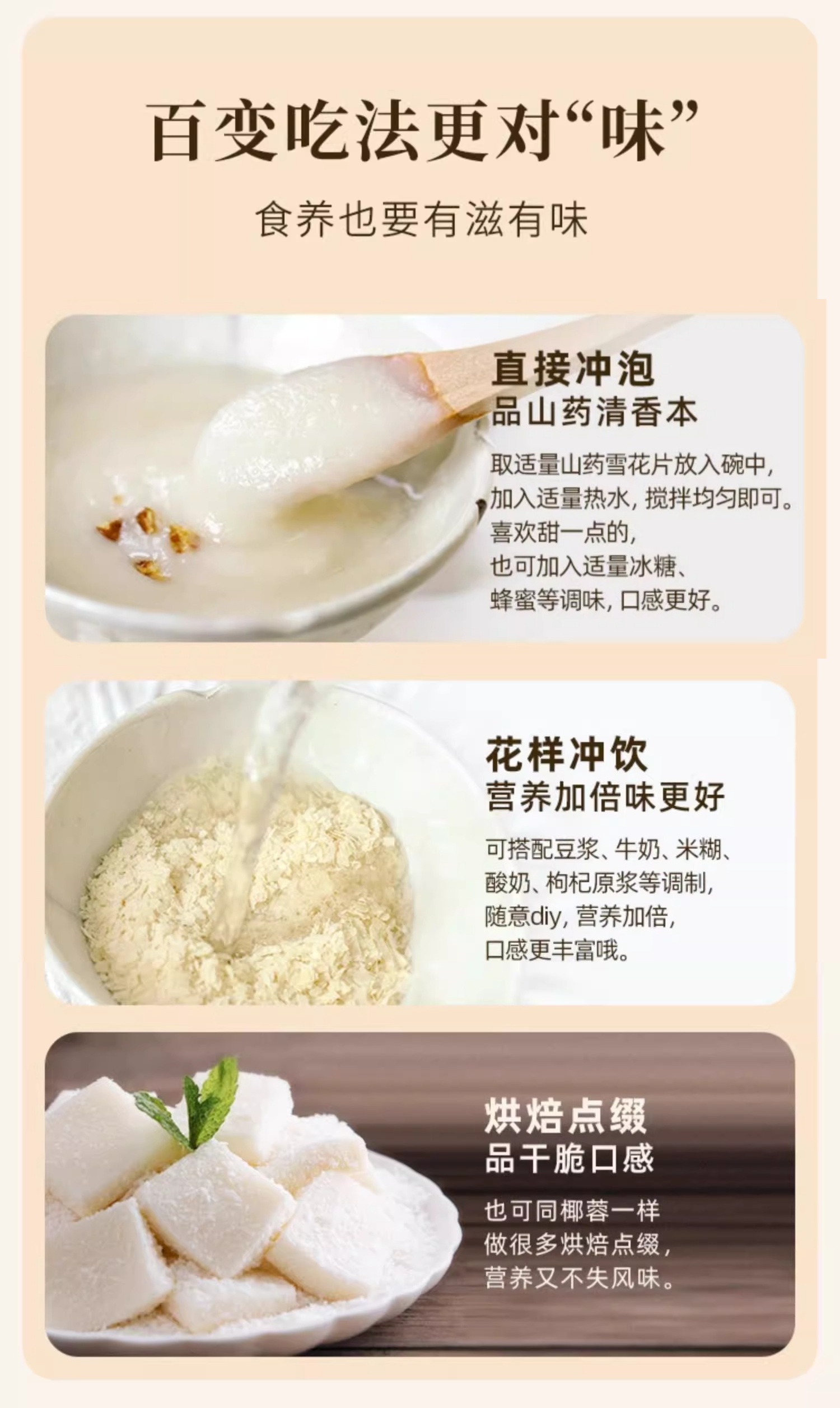 百变吃法更对“味”

食养也要有滋有味

直接冲泡
品山药清香本

取适量山药雪花片放入碗中，加入适量热水，搅拌均匀即可。喜欢甜一点的，也可加入适量冰糖、蜂蜜等调味，口感更好。

花样冲饮
营养加倍味更好

可搭配豆浆、牛奶、米糊、酸奶、枸杞原浆等调制，随意diy，营养加倍，口感更丰富哦。

烘焙点缀
品干脆口感

也可同椰蓉一样做很多烘焙点缀，营养又不失风味。