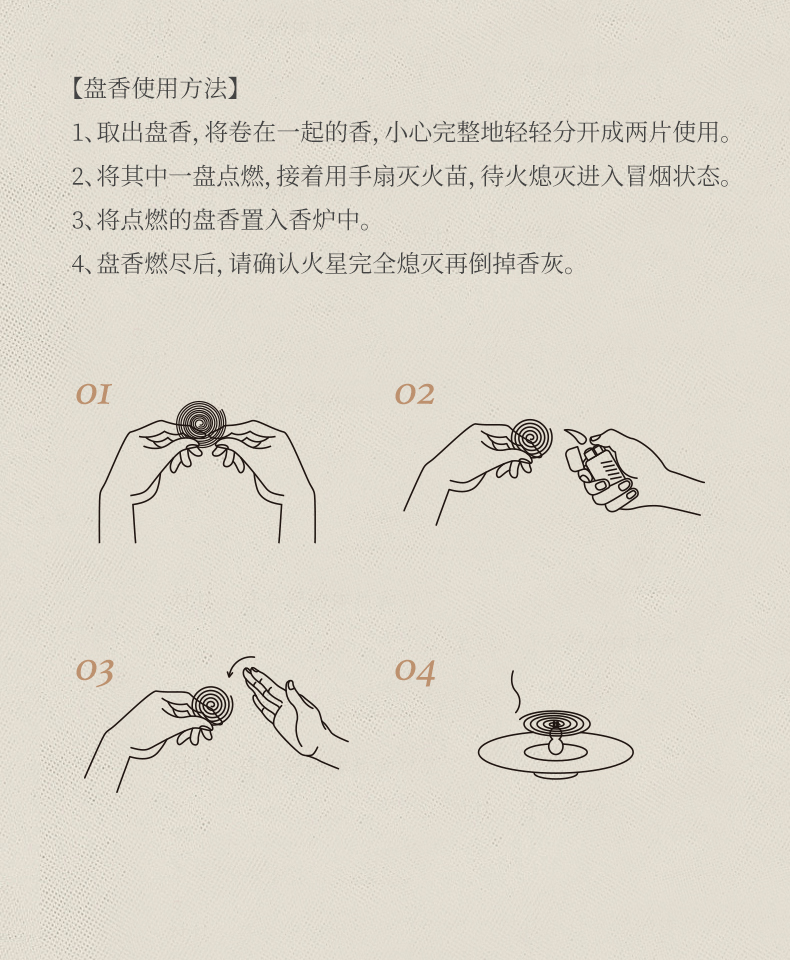 【盘香使用方法】

1、取出盘香，将卷在一起的香，小心完整地轻轻分开成两片使用。

2、将其中一盘点燃，接着用手扇灭火苗，待火熄灭进入冒烟状态。

3、将点燃的盘香置入香炉中。

4、盘香燃尽后，请确认火星完全熄灭再倒掉香灰。

01

02

03

04