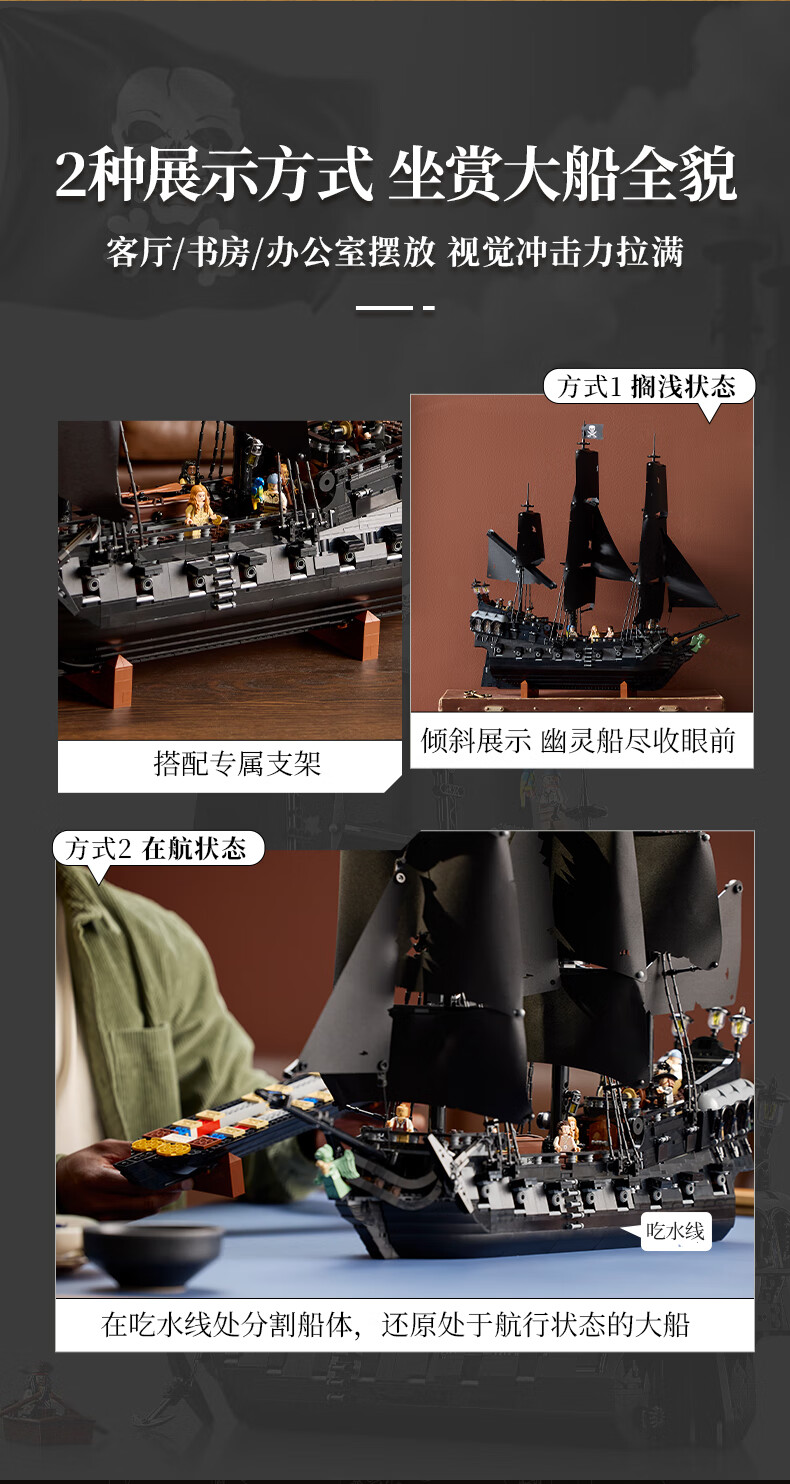 2种展示方式 坐赏大船全貌

客厅/书房/办公室摆放 视觉冲击力拉满

方式1 搁浅状态

搭配专属支架

倾斜展示 幽灵船尽收眼前

方式2 在航状态

吃水线

在吃水线处分割船体，还原处于航行状态的大船