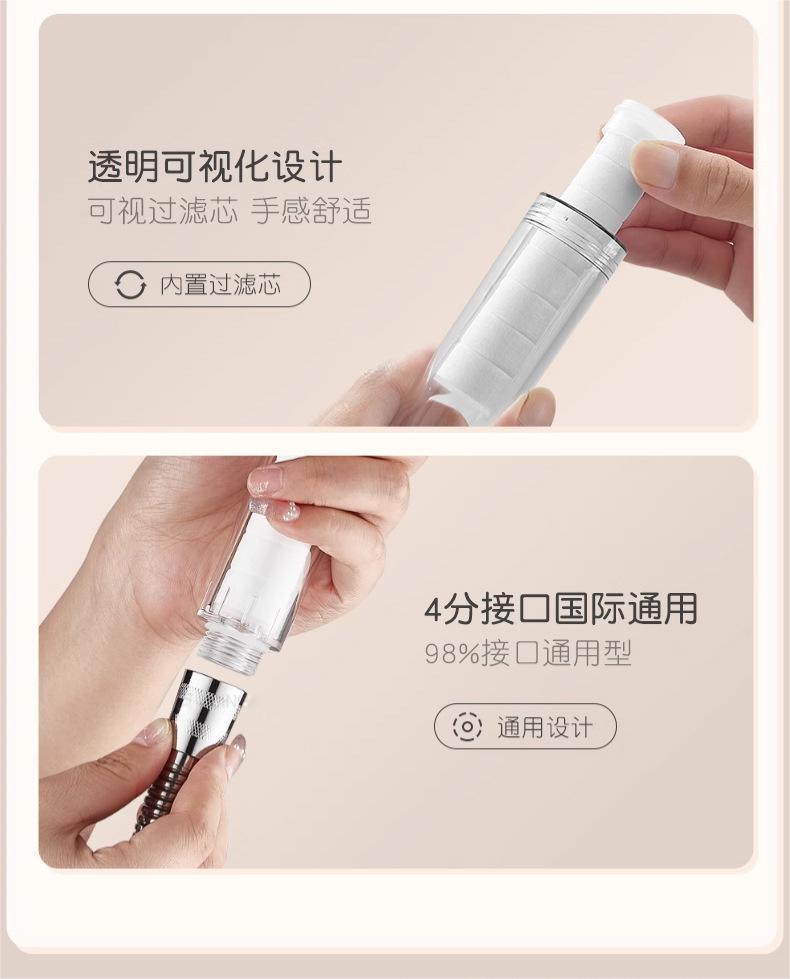 透明可视化设计
可视过滤芯 手感舒适

内置过滤芯

4分接口国际通用
98%接口通用型

通用设计