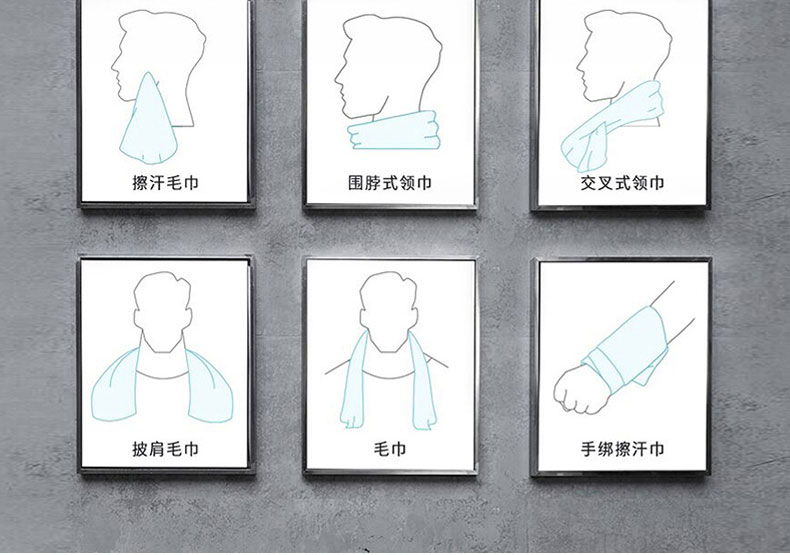 擦汗毛巾

围脖式领巾

交叉式领巾

披肩毛巾

毛巾

手绑擦汗巾