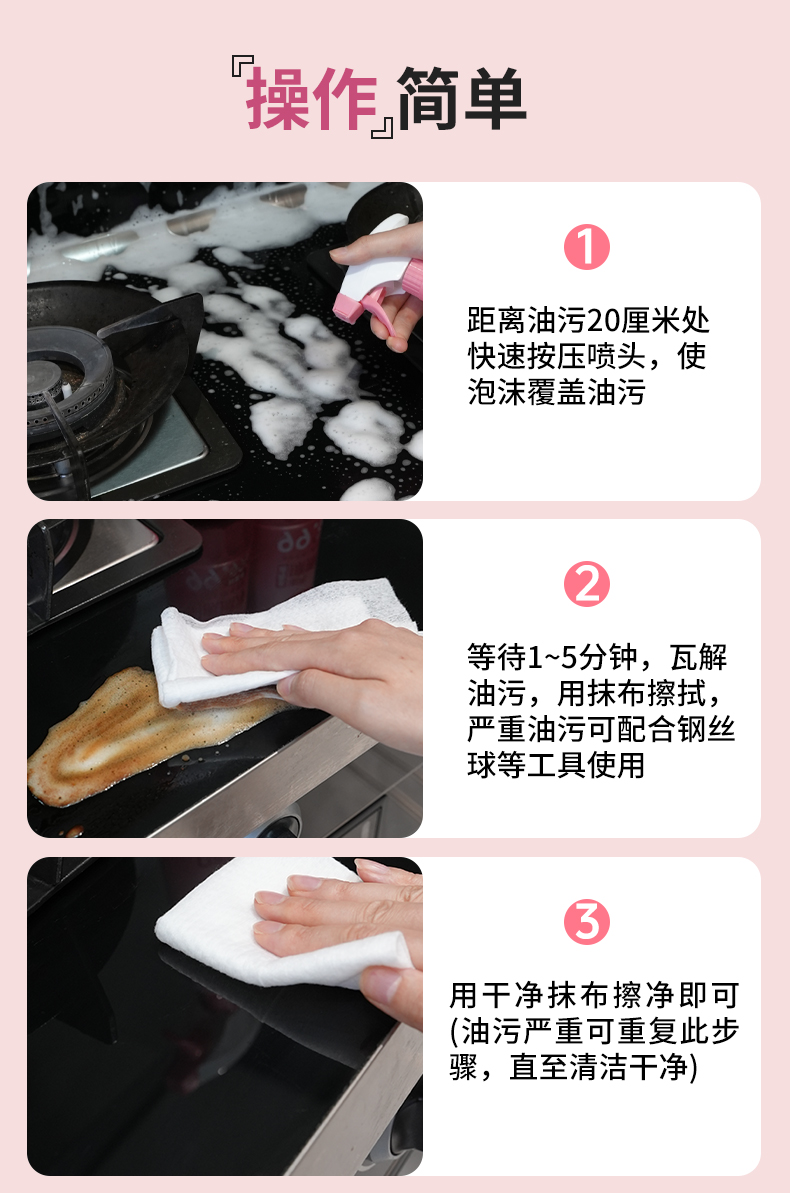 『操作』简单

1

距离油污20厘米处快速按压喷头，使泡沫覆盖油污

2

等待1~5分钟，瓦解油污，用抹布擦拭，严重油污可配合钢丝球等工具使用

3

用干净抹布擦净即可(油污严重可重复此步骤，直至清洁干净)