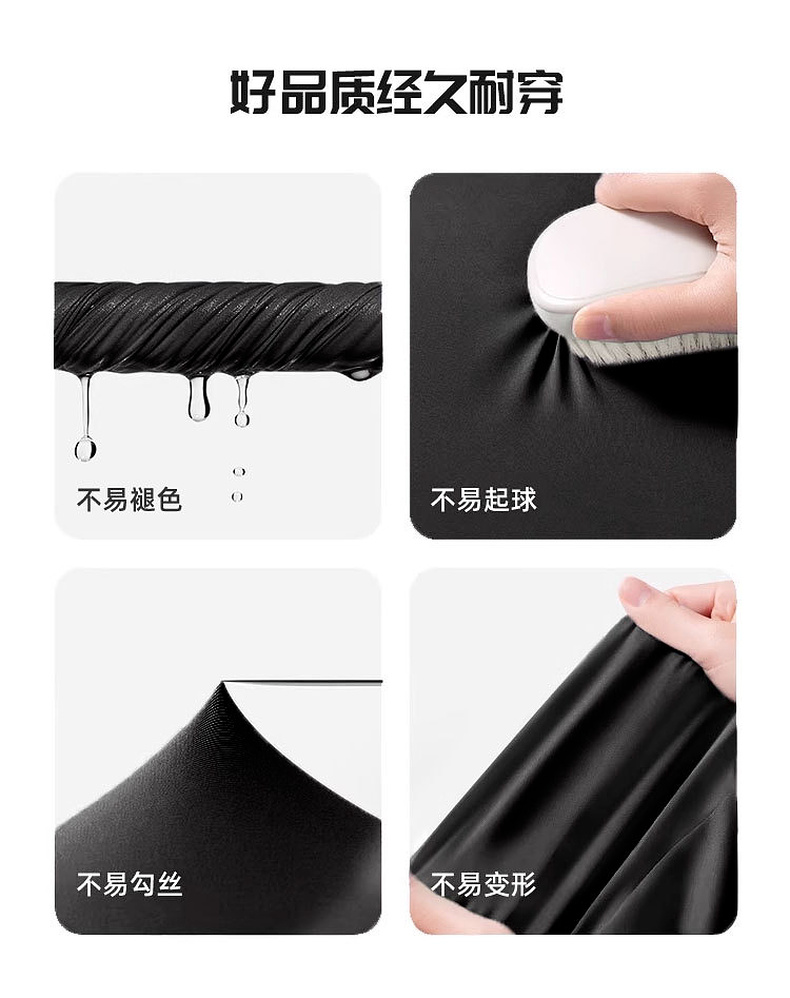 好品质经久耐穿

不易褪色

不易起球

不易勾丝

不易变形