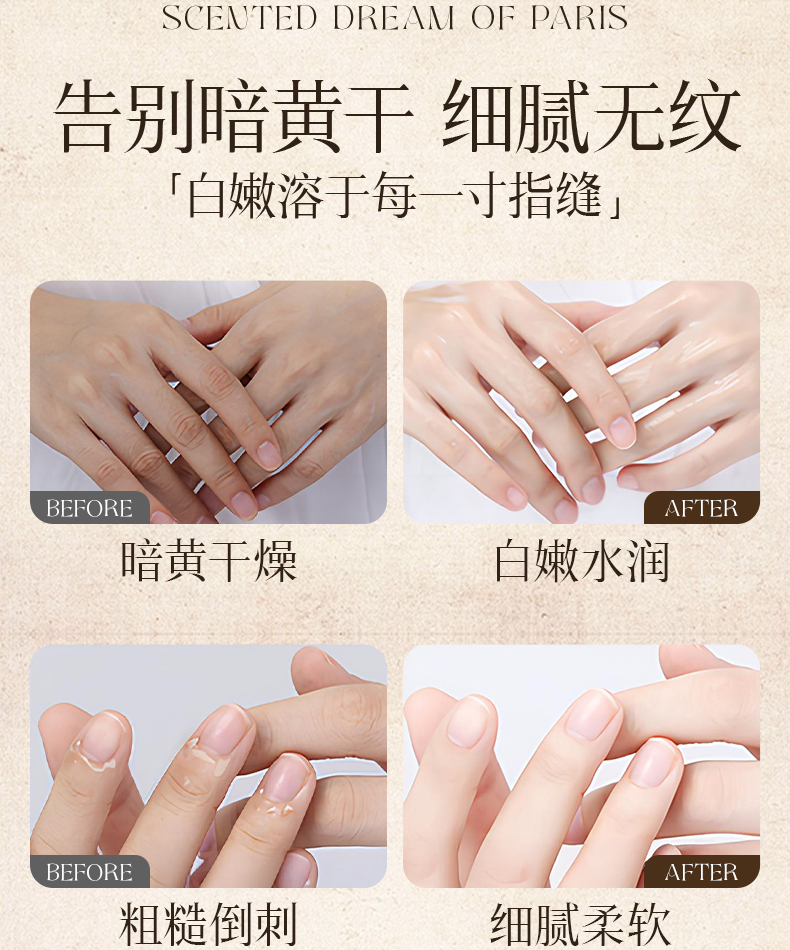 SCENTED DREAM OF PARIS

告别暗黄干 细腻无纹

「白嫩溶于每一寸指缝」

BEFORE

暗黄干燥

AFTER

白嫩水润

BEFORE

粗糙倒刺

AFTER

细腻柔软