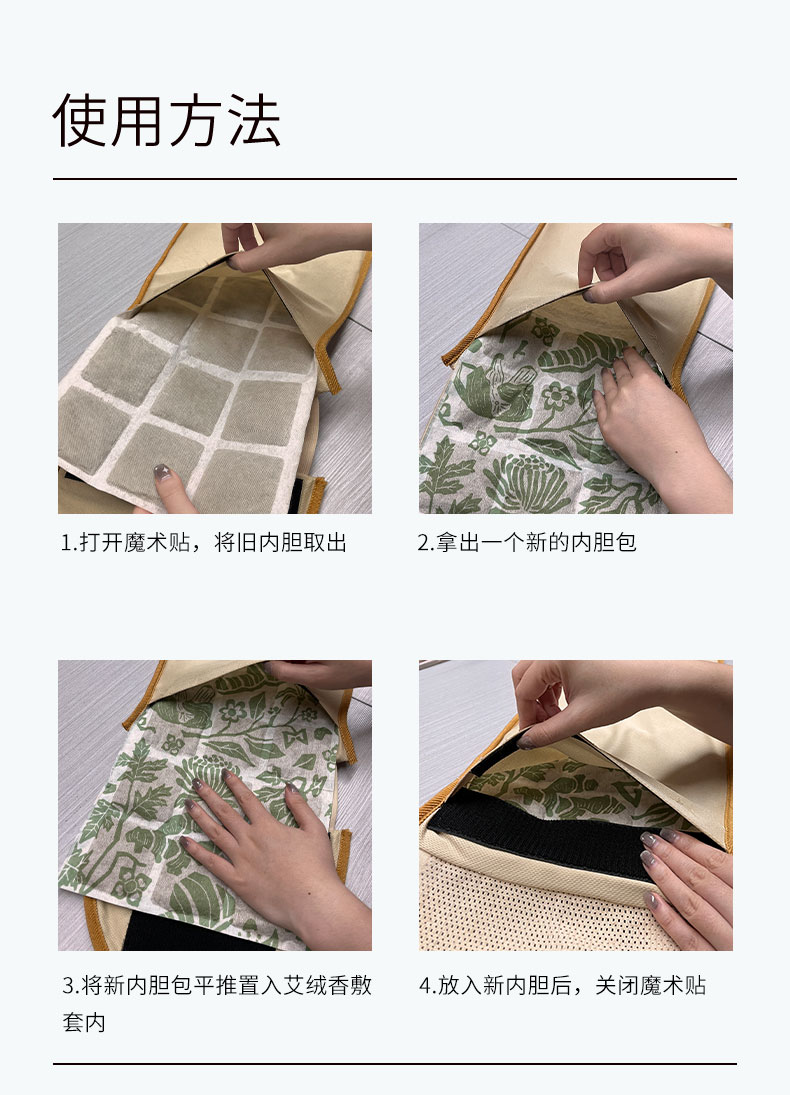 使用方法

1.打开魔术贴，将旧内胆取出

2.拿出一个新的内胆包

3.将新内胆包平推置入艾绒香敷套内

4.放入新内胆后，关闭魔术贴