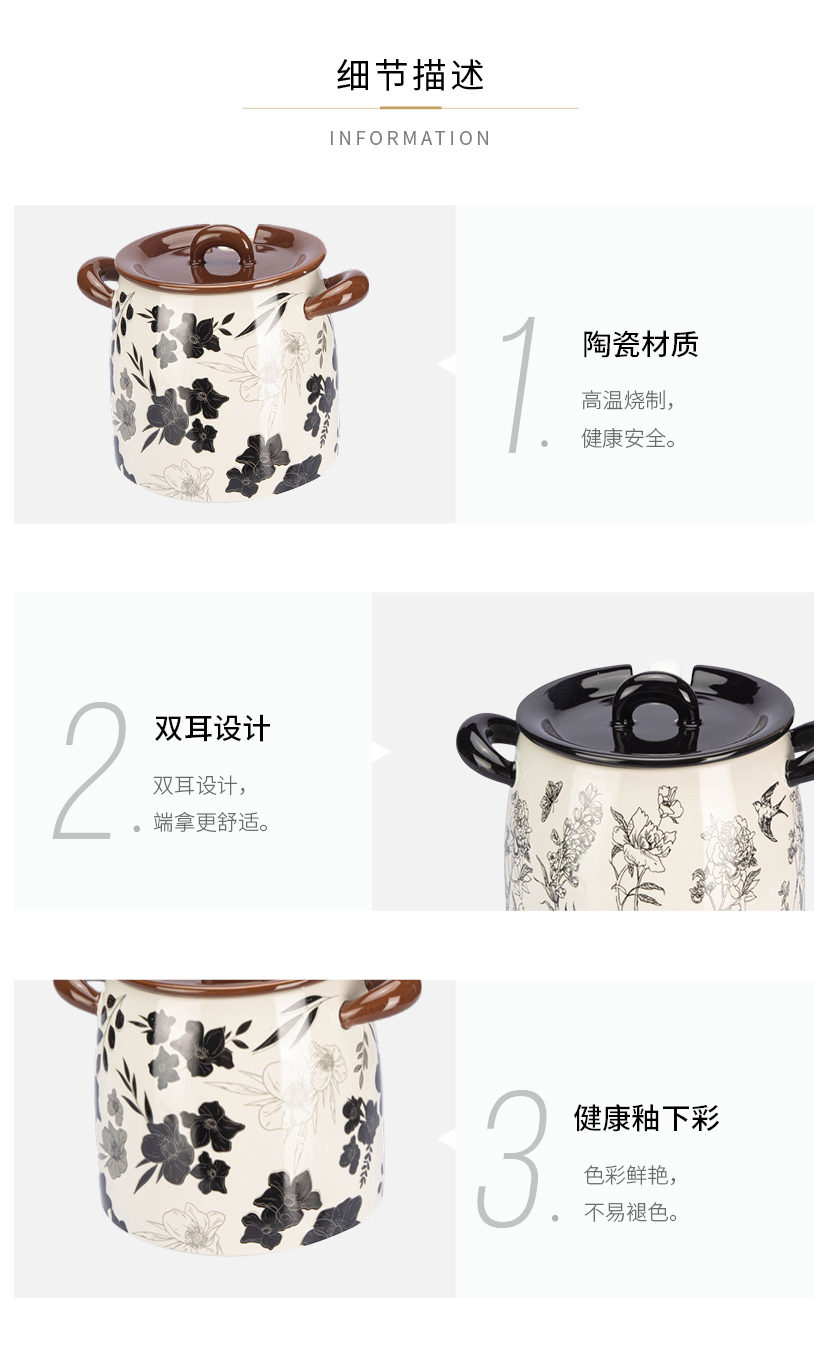 细节描述

INFORMATION

1.

陶瓷材质

高温烧制，
健康安全。

2.

双耳设计

双耳设计，
端拿更舒适。

3.

健康釉下彩

色彩鲜艳，
不易褪色。