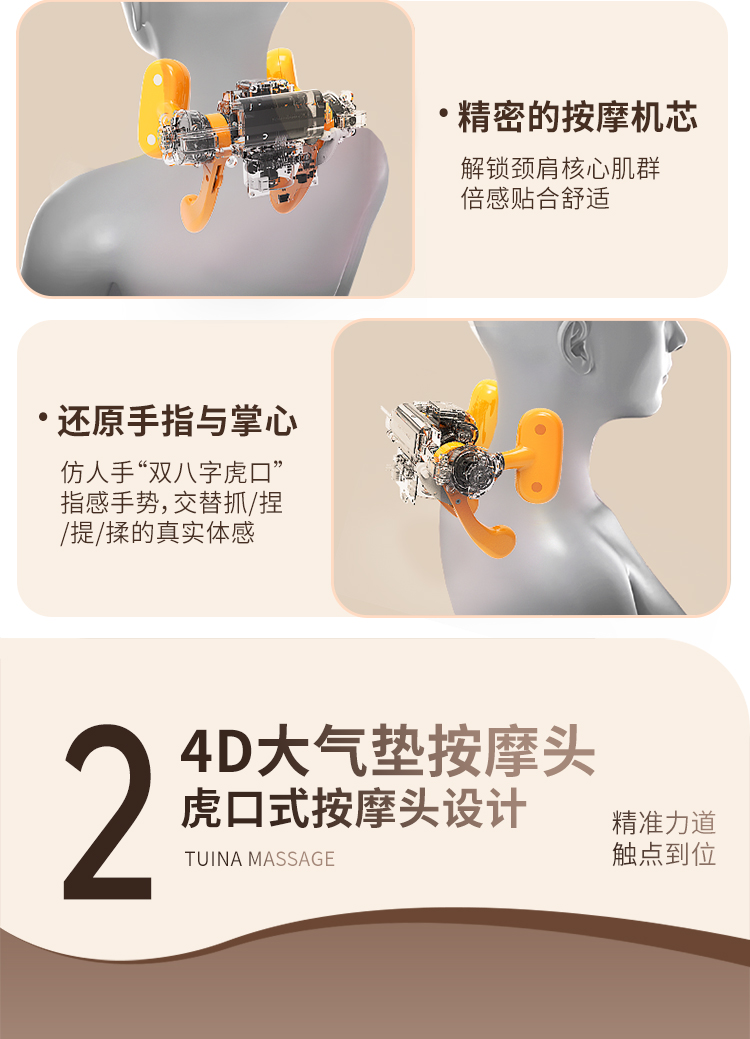 · 精密的按摩机芯

解锁颈肩核心肌群
倍感贴合舒适

· 还原手指与掌心

仿人手“双八字虎口”指感手势，交替抓/捏/提/揉的真实体感

2

4D大气垫按摩头

虎口式按摩头设计

TUINA MASSAGE

精准力道
触点到位