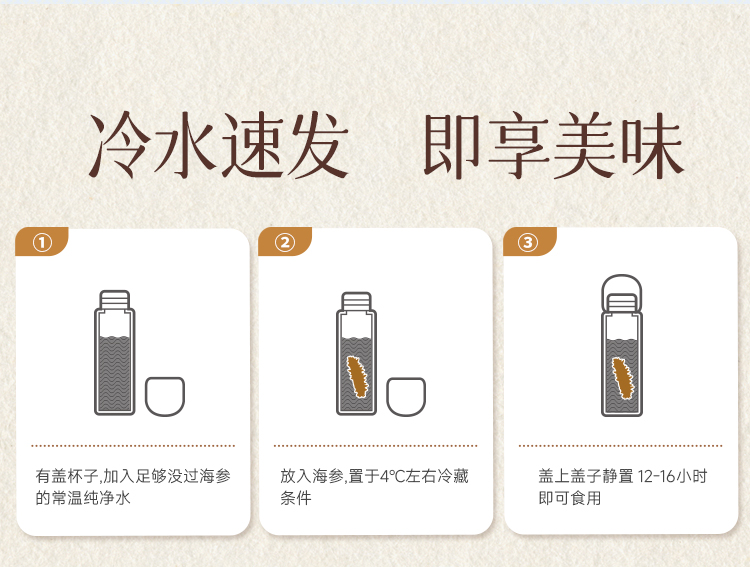 冷水速发　即享美味

①

有盖杯子,加入足够没过海参的常温纯净水

②

放入海参,置于4℃左右冷藏条件

③

盖上盖子静置 12-16小时即可食用