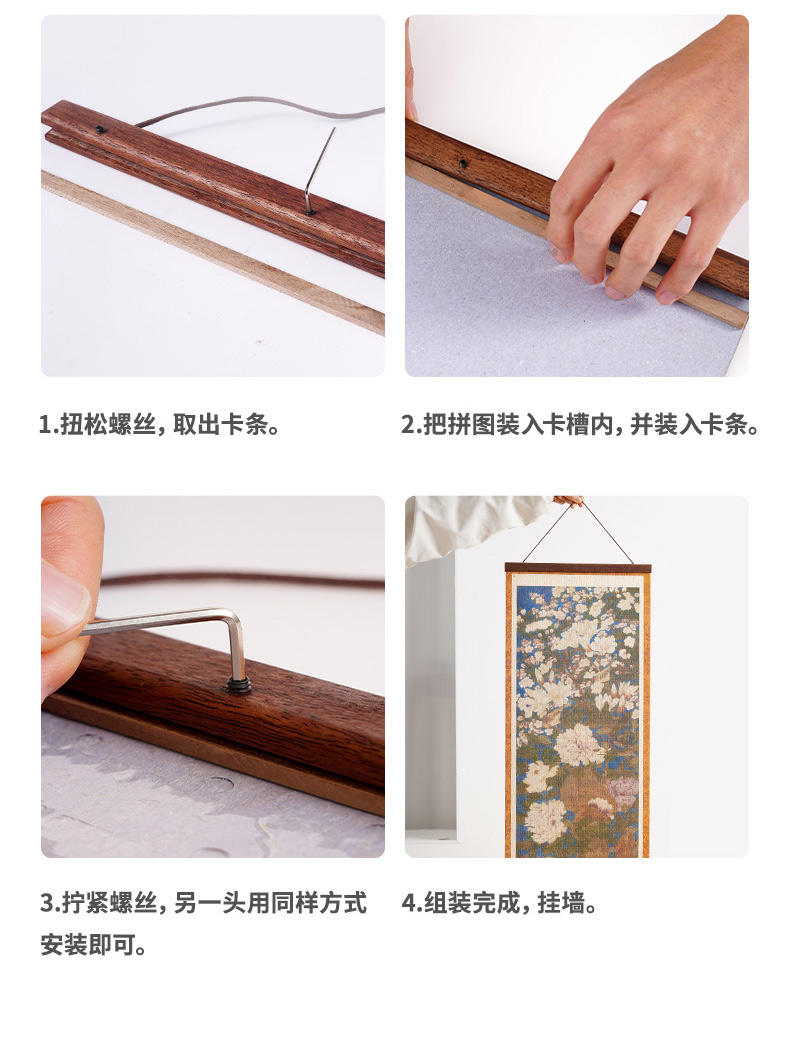 1.扭松螺丝，取出卡条。

2.把拼图装入卡槽内，并装入卡条。

3.拧紧螺丝，另一头用同样方式安装即可。

4.组装完成，挂墙。