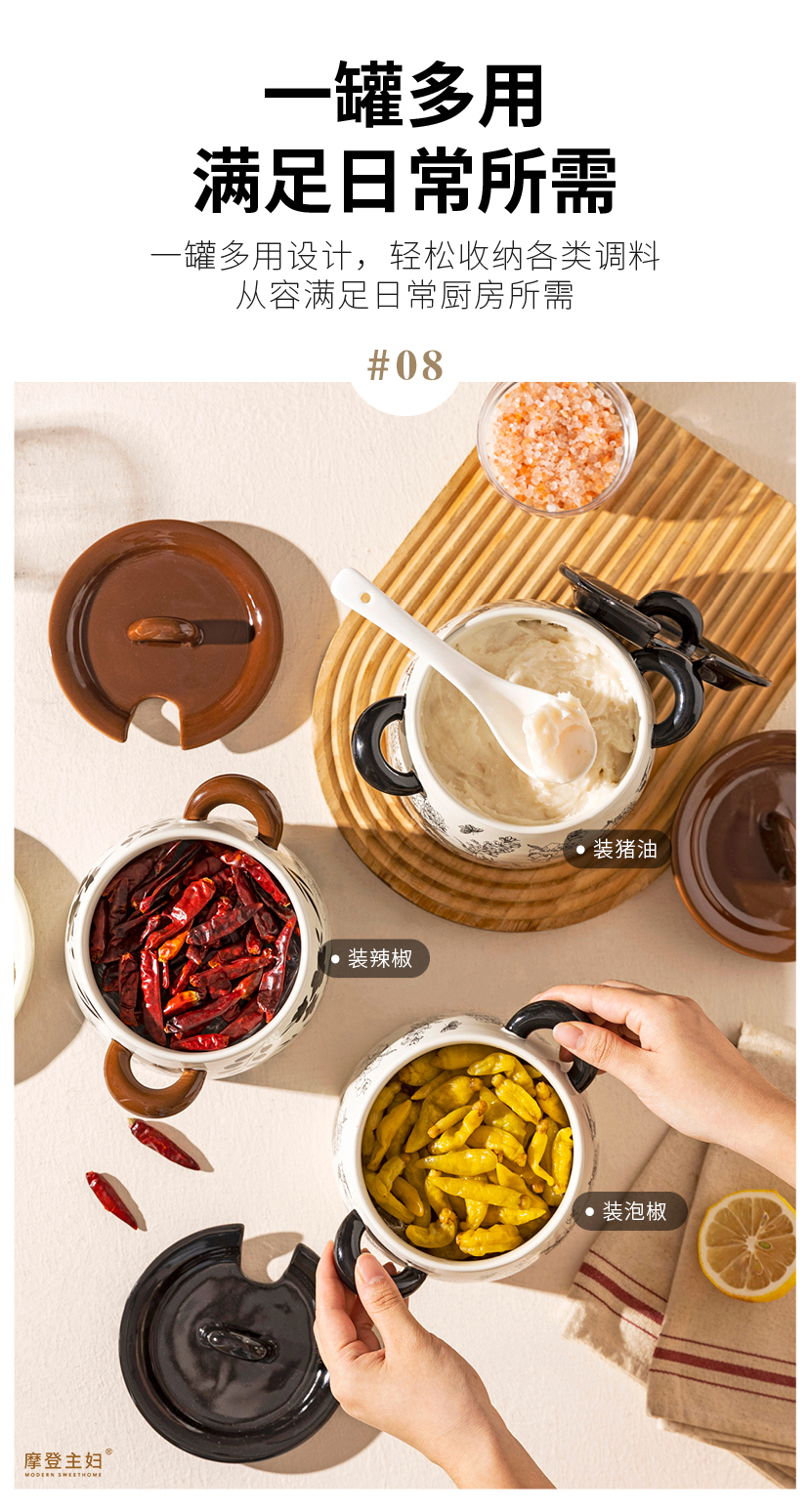 一罐多用
满足日常所需

一罐多用设计，轻松收纳各类调料
从容满足日常厨房所需

#08

装猪油

装辣椒

装泡椒

摩登主妇®
MODERN SWEETHOME