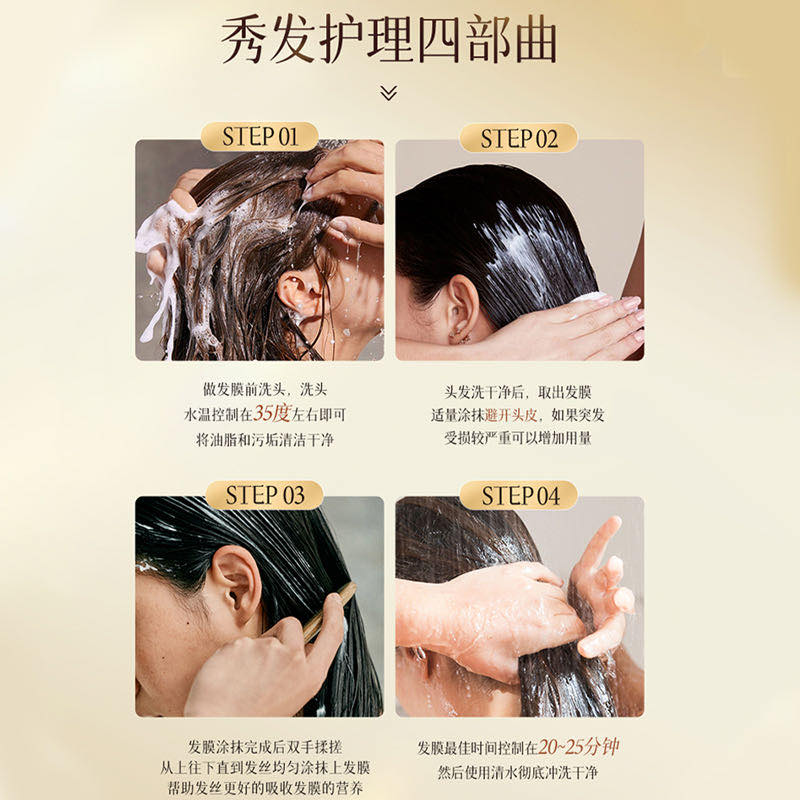 秀发护理四部曲

STEP 01

做发膜前洗头，洗头
水温控制在35度左右即可
将油脂和污垢清洁干净

STEP 02

头发洗干净后，取出发膜
适量涂抹避开头皮，如果突发
受损较严重可以增加用量

STEP 03

发膜涂抹完成后双手揉搓
从上往下直到发丝均匀涂抹上发膜
帮助发丝更好的吸收发膜的营养

STEP 04

发膜最佳时间控制在20~25分钟
然后使用清水彻底冲洗干净