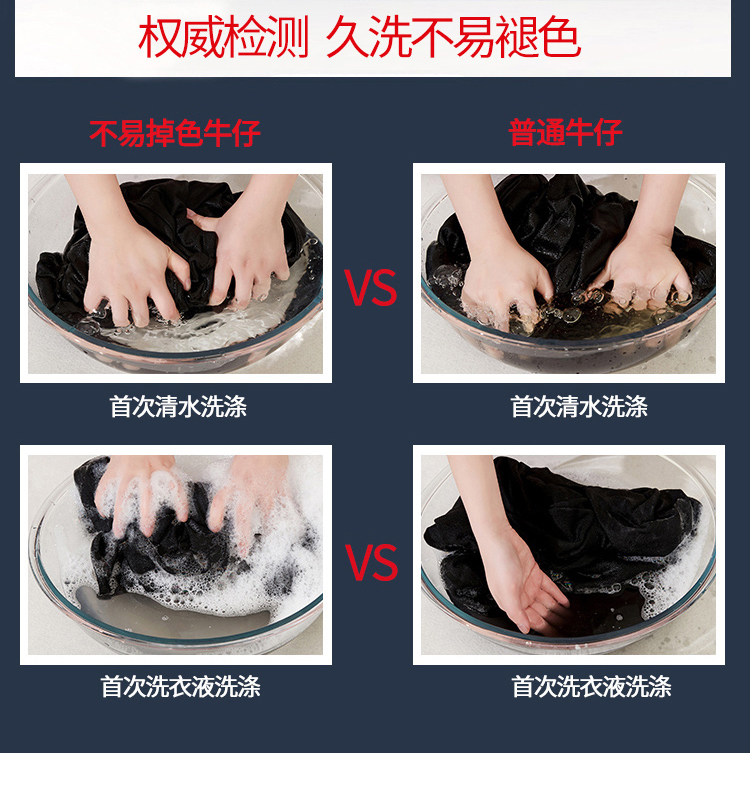 权威检测 久洗不易褪色

不易掉色牛仔

普通牛仔

VS

首次清水洗涤

首次清水洗涤

VS

首次洗衣液洗涤

首次洗衣液洗涤